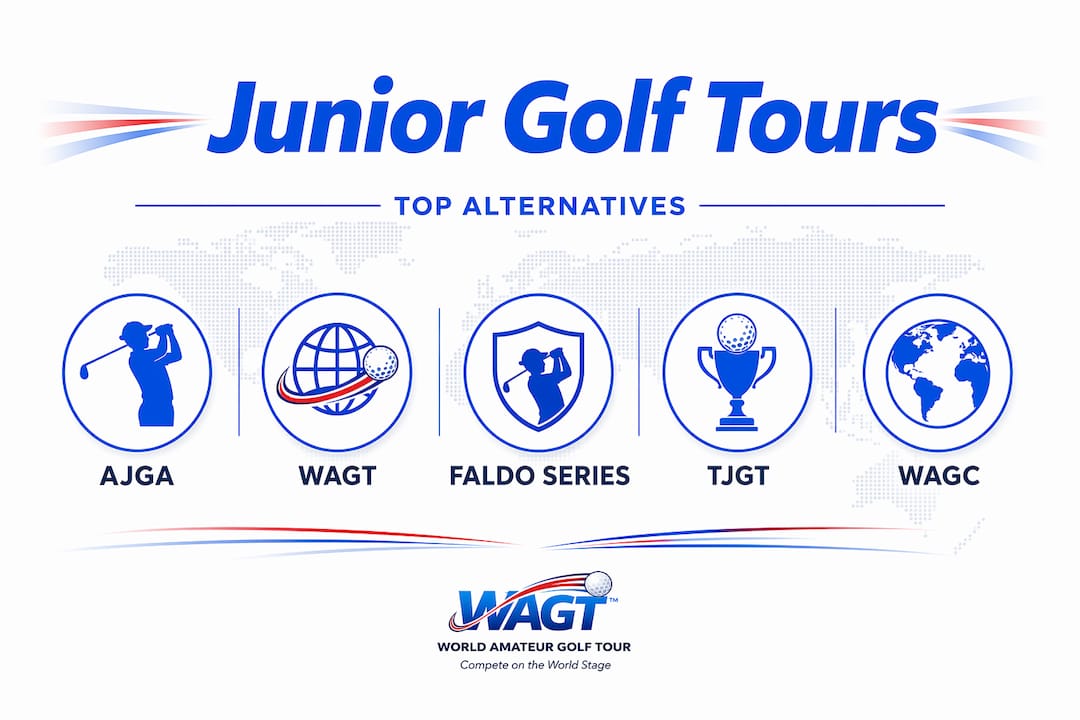 Junior Golf Tours

TOP ALTERNATIVES

AJGA

WAGT

FALDO SERIES

TJGT

WAGC

WAGT™

WORLD AMATEUR GOLF TOUR

Compete on the World Stage