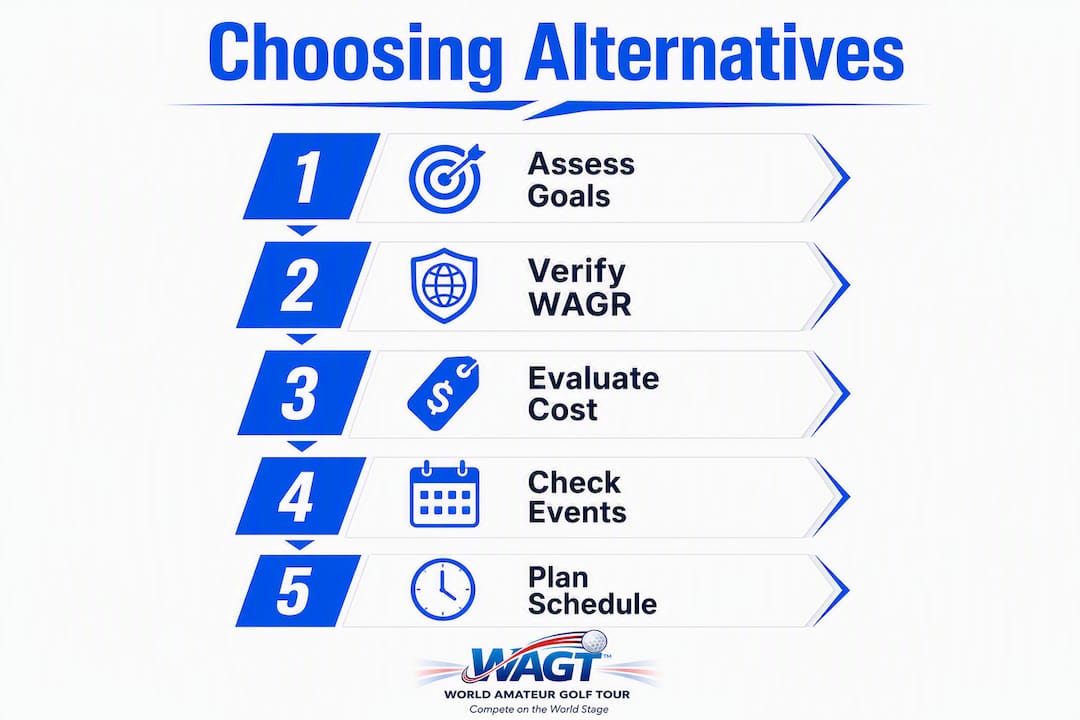 Choosing Alternatives

1 Assess Goals

2 Verify WAGR

3 $ Evaluate Cost

4 Check Events

5 Plan Schedule

WAGT™
WORLD AMATEUR GOLF TOUR
Compete on the World Stage