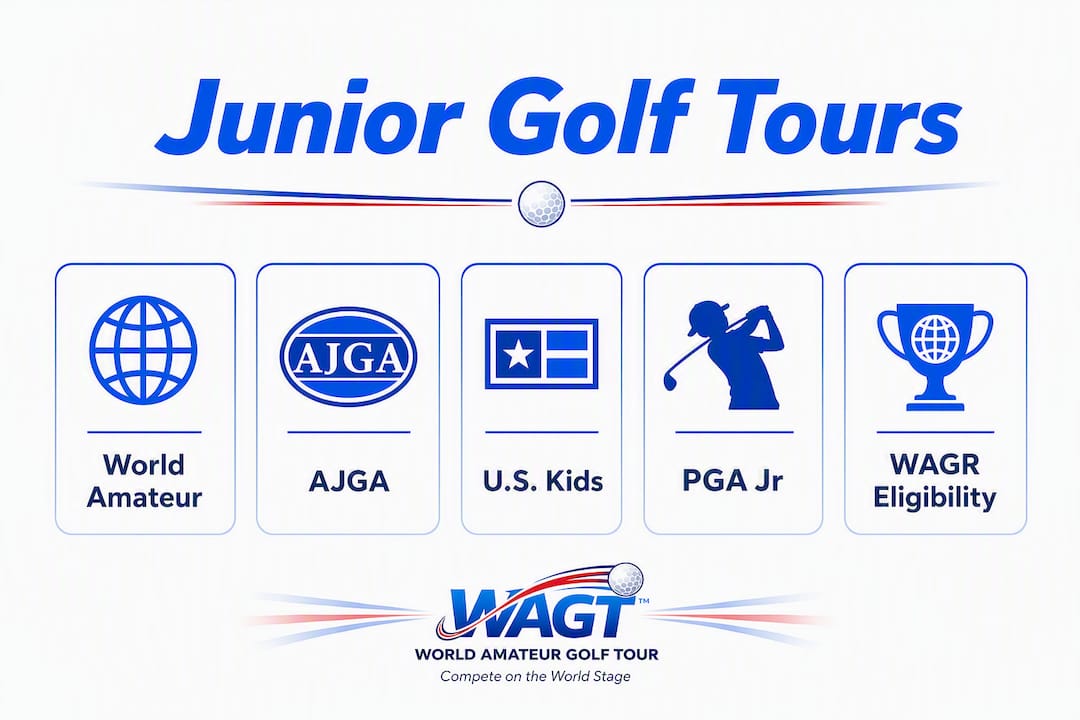 Junior Golf Tours

World Amateur

AJGA

AJGA

U.S. Kids

PGA Jr

WAGR Eligibility

WAGT™
WORLD AMATEUR GOLF TOUR
Compete on the World Stage