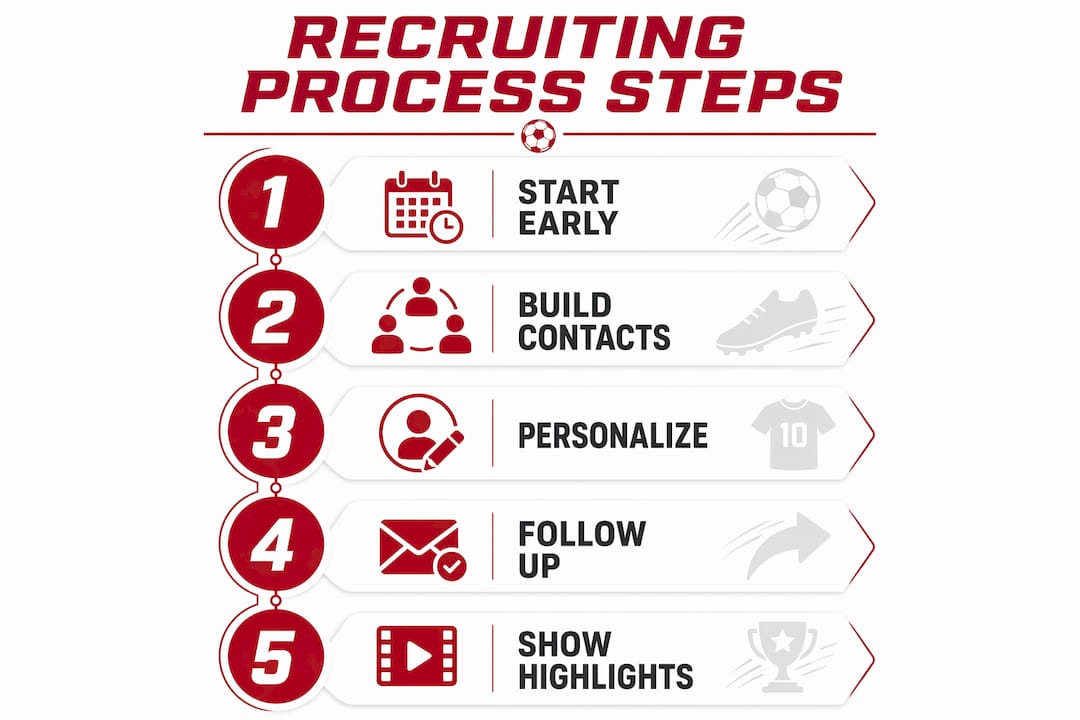 RECRUITING PROCESS STEPS

1 START EARLY

2 BUILD CONTACTS

3 PERSONALIZE

10

4 FOLLOW UP

5 SHOW HIGHLIGHTS