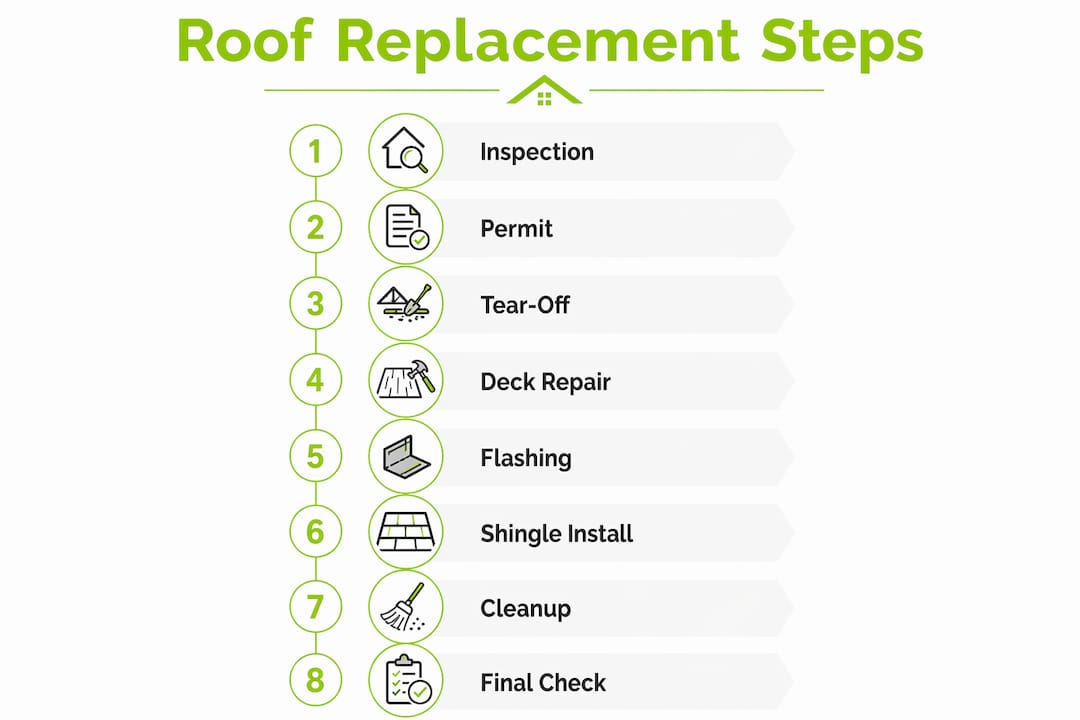 Roof Replacement Steps

1 Inspection

2 Permit

3 Tear-Off

4 Deck Repair

5 Flashing

6 Shingle Install

7 Cleanup

8 Final Check