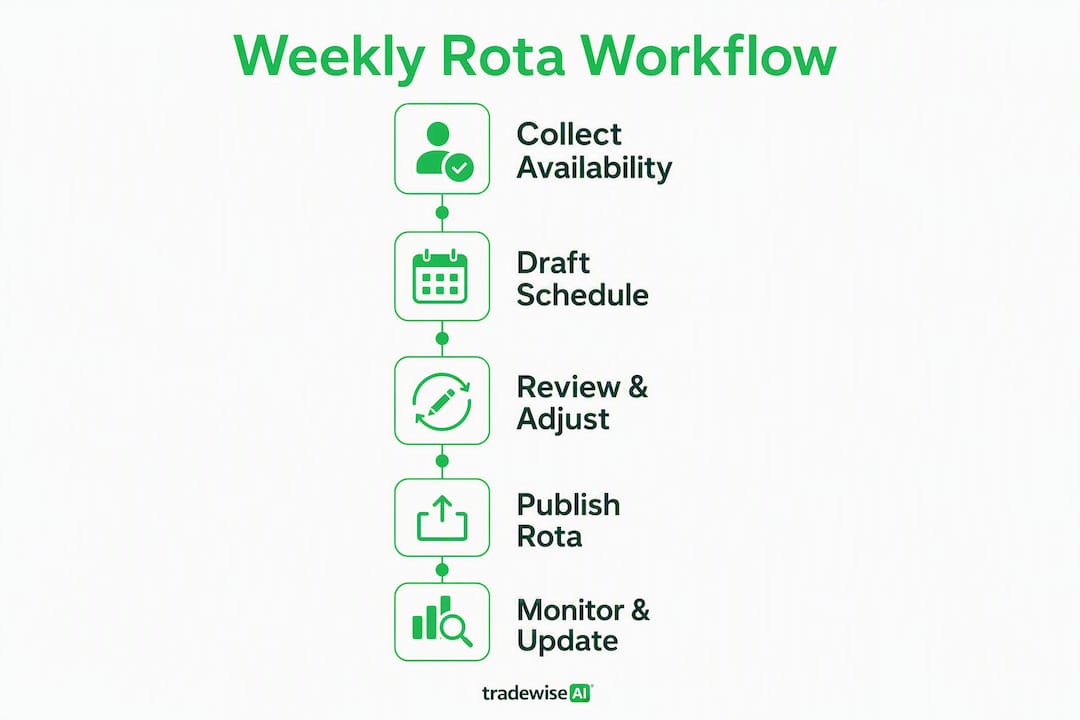 Weekly Rota Workflow

Collect Availability

Draft Schedule

Review & Adjust

Publish Rota

Monitor & Update

tradewise AI