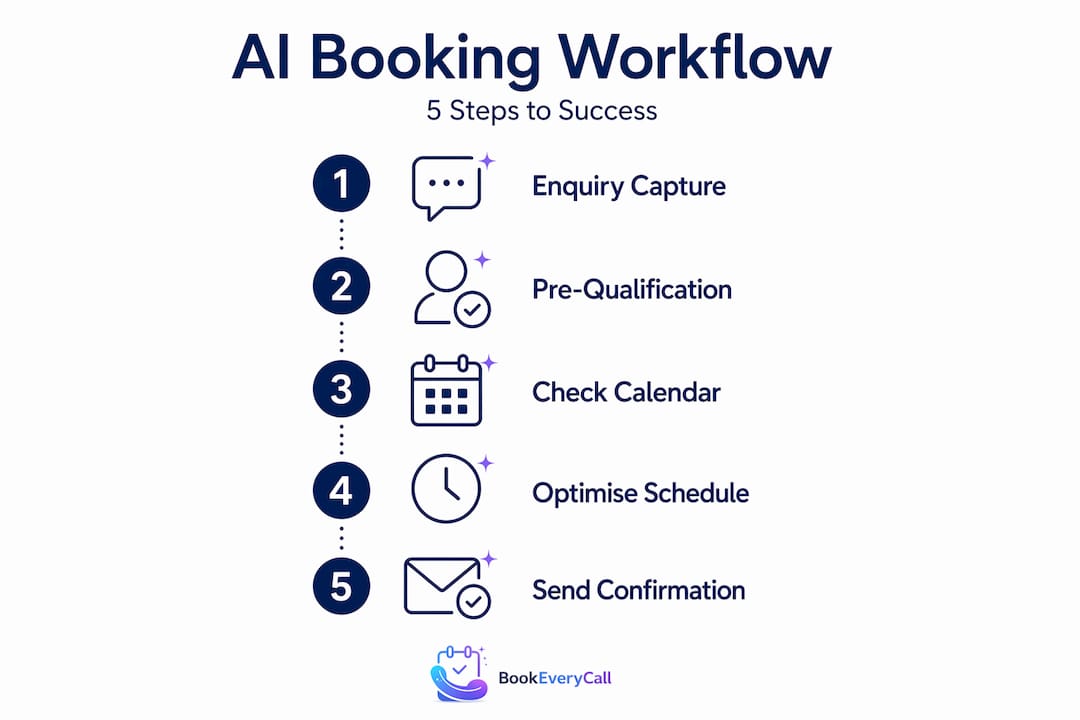 AI Booking Workflow

5 Steps to Success

1 Enquiry Capture

2 Pre-Qualification

3 Check Calendar

4 Optimise Schedule

5 Send Confirmation

BookEveryCall