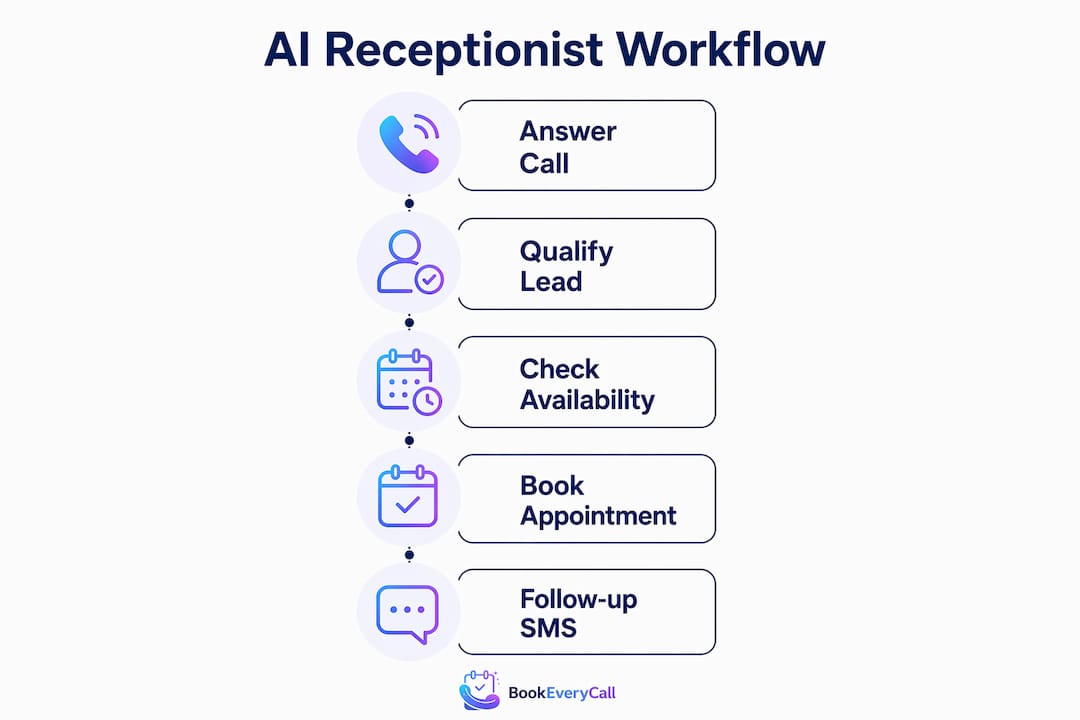 AI Receptionist Workflow

Answer Call

Qualify Lead

Check Availability

Book Appointment

Follow-up SMS

BookEveryCall