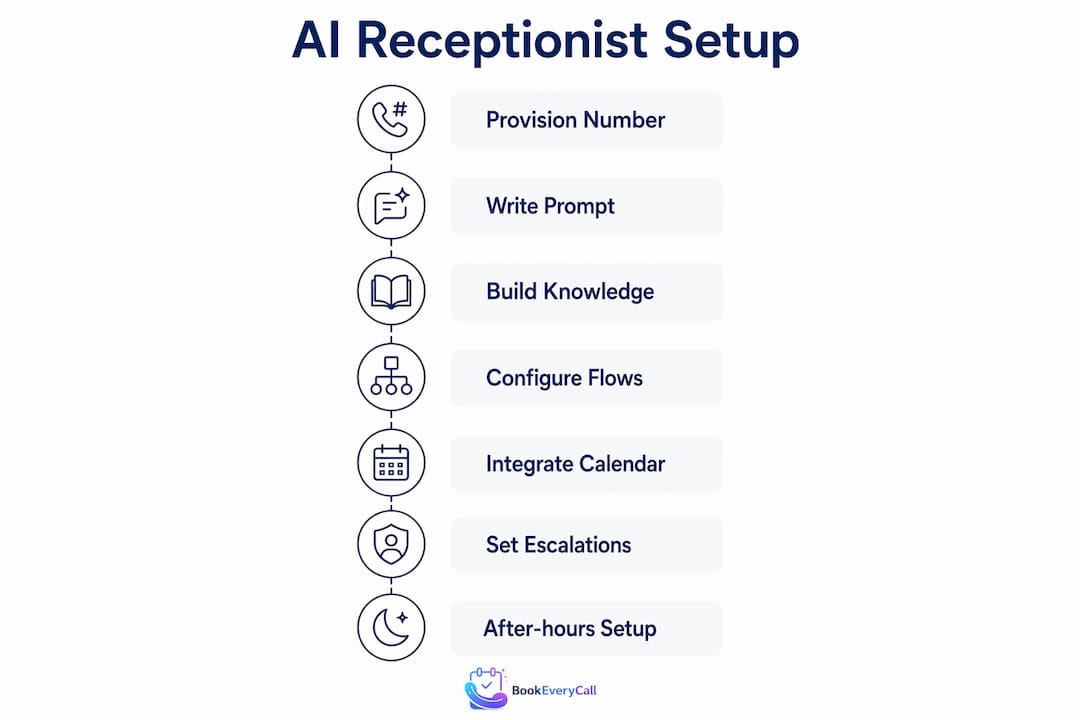 AI Receptionist Setup

Provision Number

Write Prompt

Build Knowledge

Configure Flows

Integrate Calendar

Set Escalations

After-hours Setup

BookEveryCall