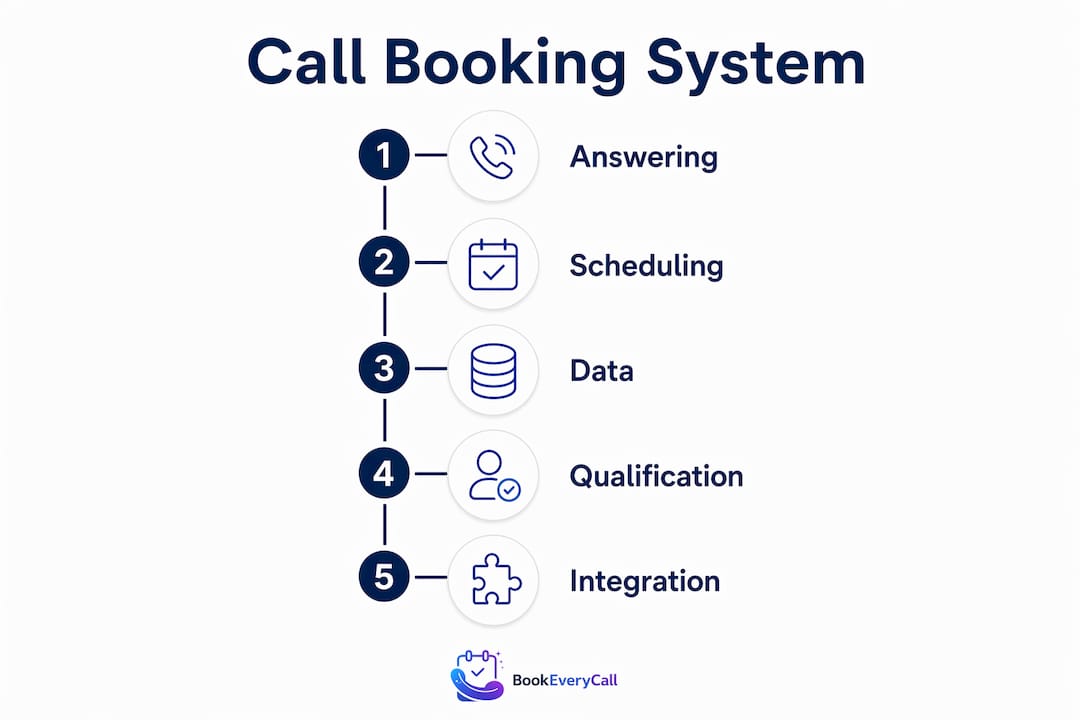 Call Booking System

1 Answering

2 Scheduling

3 Data

4 Qualification

5 Integration

BookEveryCall