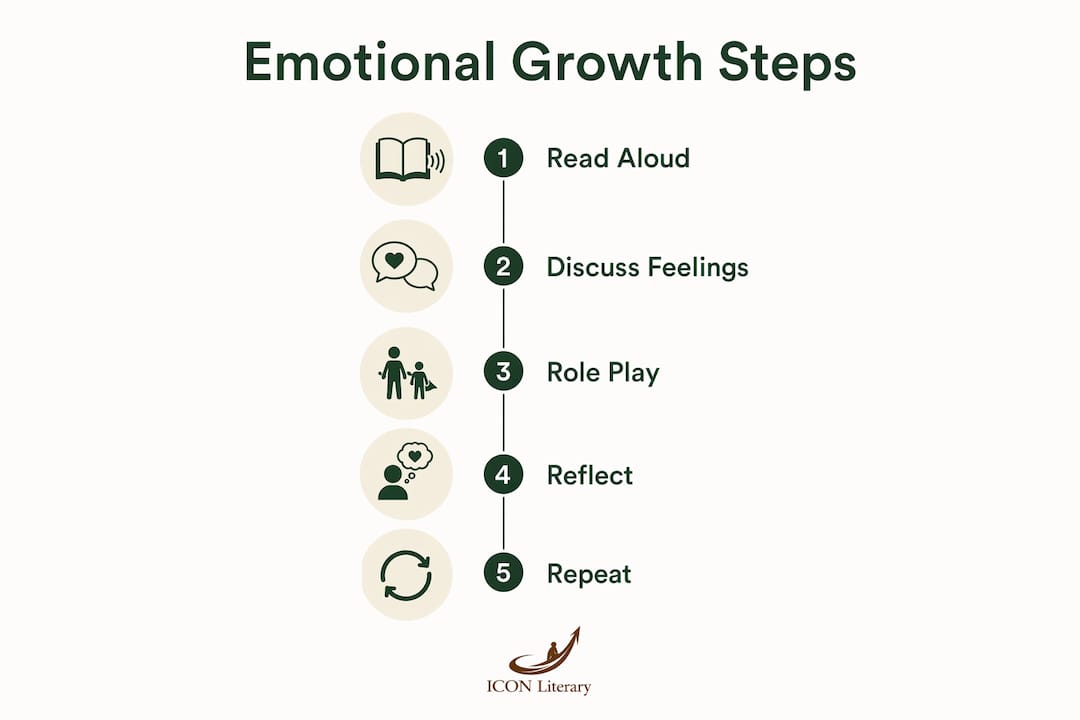 Emotional Growth Steps

1 Read Aloud

2 Discuss Feelings

3 Role Play

4 Reflect

5 Repeat

ICON Literary