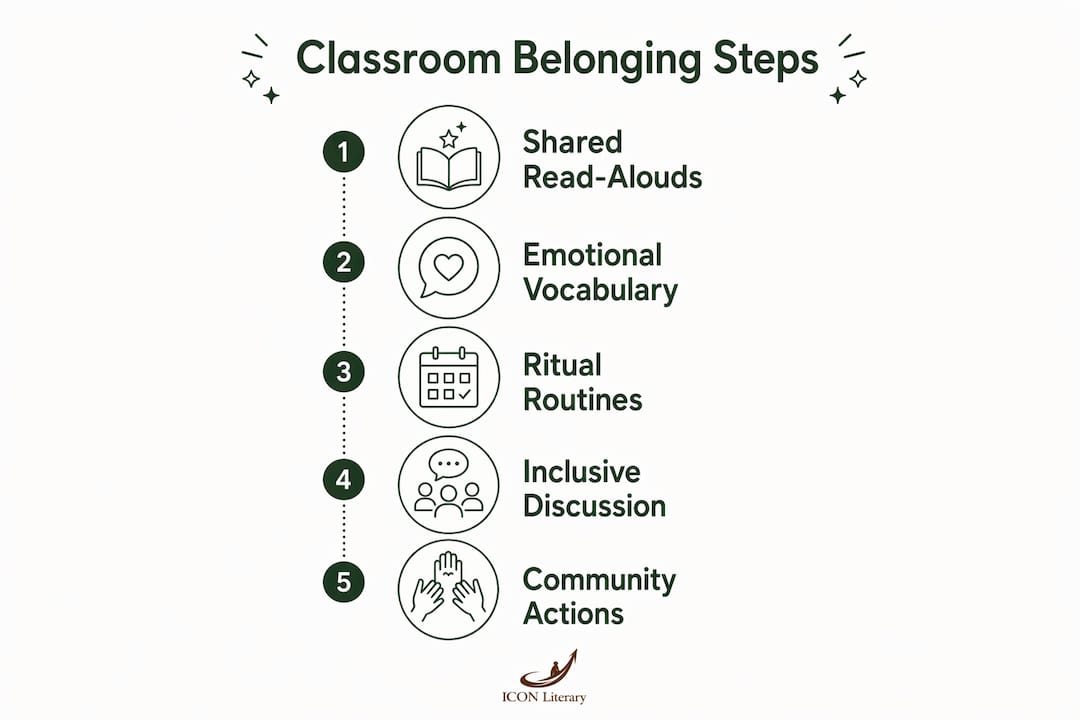 Classroom Belonging Steps

1 Shared Read-Alouds

2 Emotional Vocabulary

3 Ritual Routines

4 Inclusive Discussion

5 Community Actions

ICON Literary