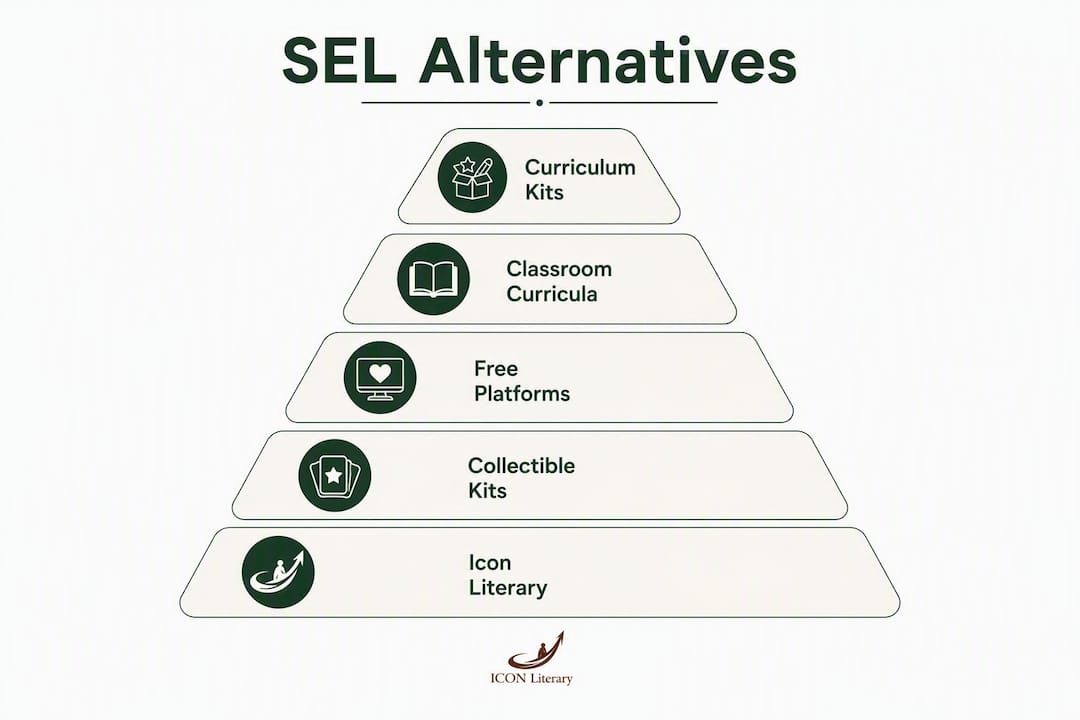 SEL Alternatives

Curriculum Kits

Classroom Curricula

Free Platforms

Collectible Kits

Icon Literary

ICON Literary