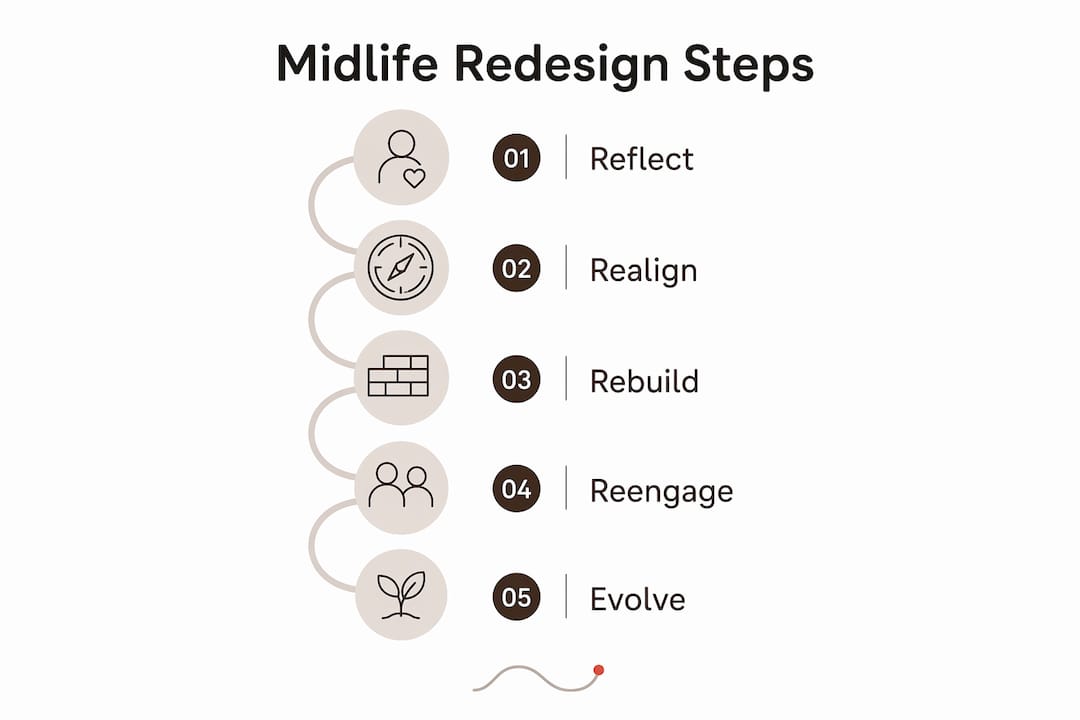 Midlife Redesign Steps

01 Reflect

02 Realign

03 Rebuild

04 Reengage

05 Evolve