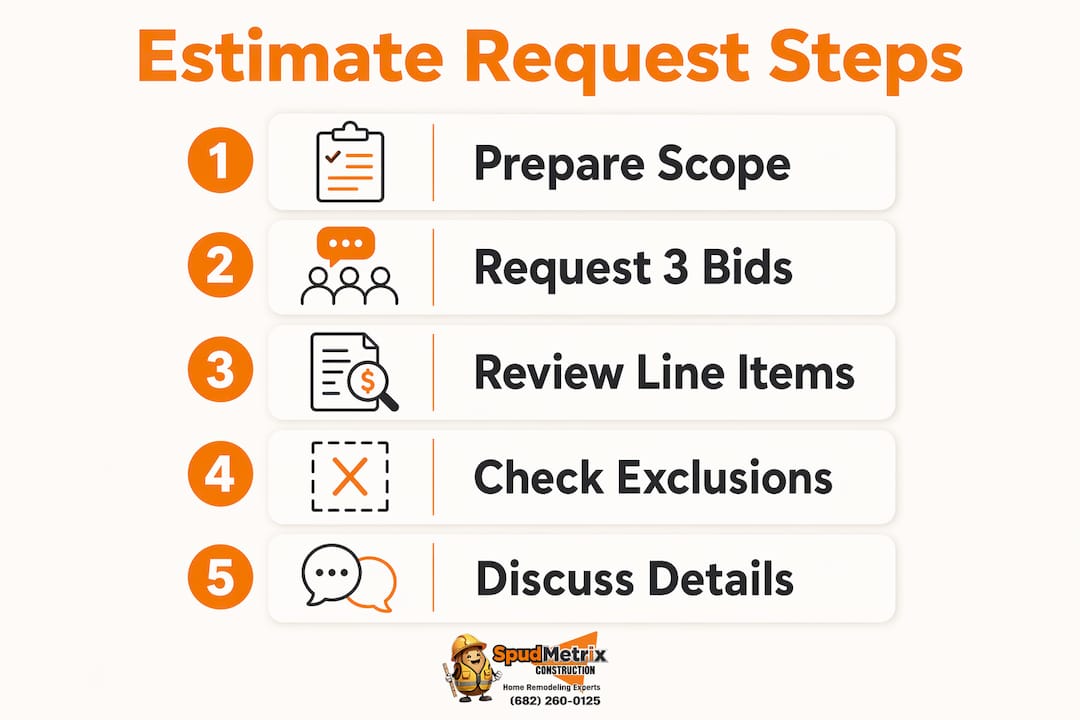 Estimate Request Steps

1 Prepare Scope

2 Request 3 Bids

3 Review Line Items

4 Check Exclusions

5 Discuss Details

SpudMetrix
CONSTRUCTION
Home Remodeling Experts
(682) 260-0125