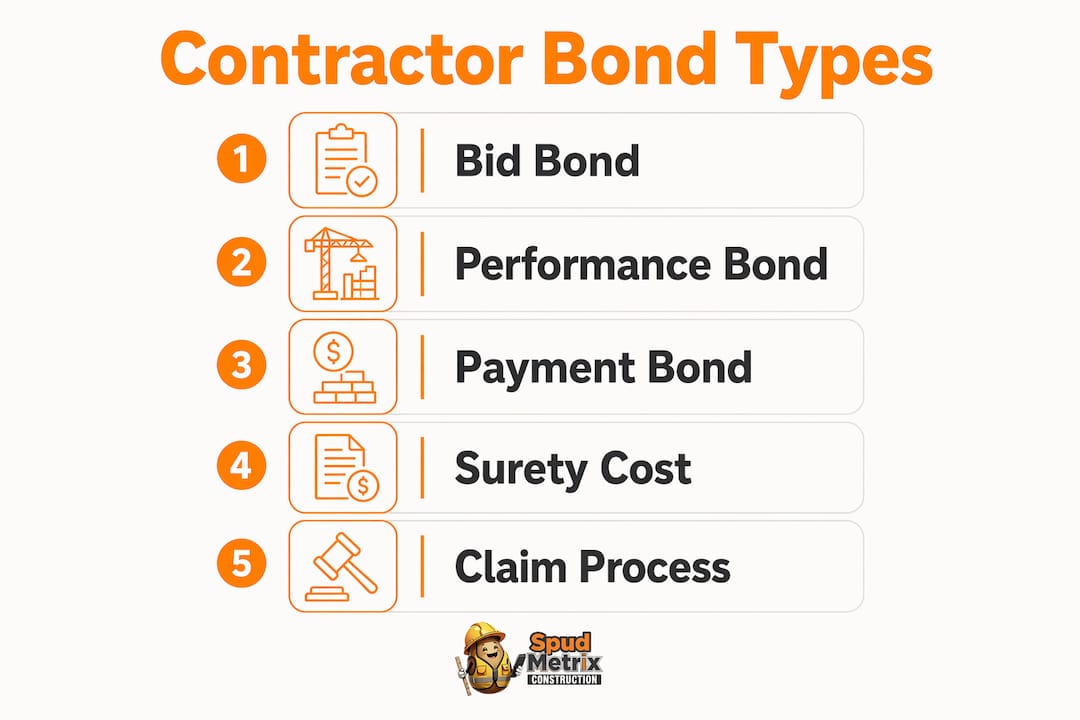 Contractor Bond Types

1 Bid Bond

2 Performance Bond

3 Payment Bond

4 Surety Cost

5 Claim Process

Spud Metrix CONSTRUCTION