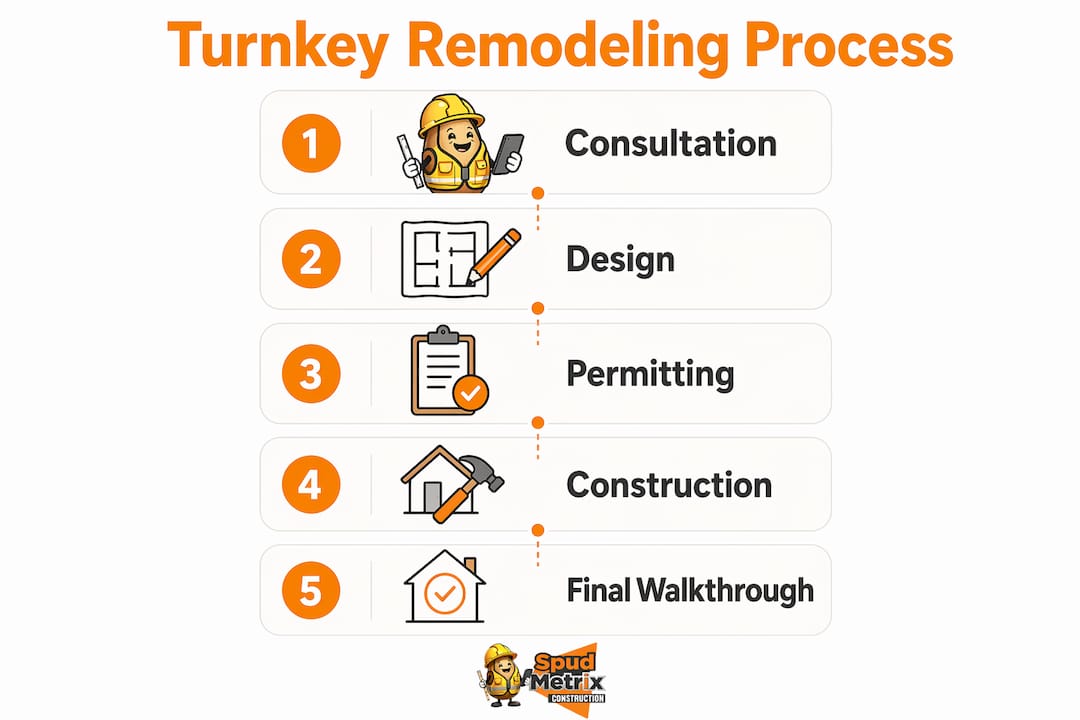 Turnkey Remodeling Process

1 Consultation

2 Design

3 Permitting

4 Construction

5 Final Walkthrough

Spud Metrix CONSTRUCTION