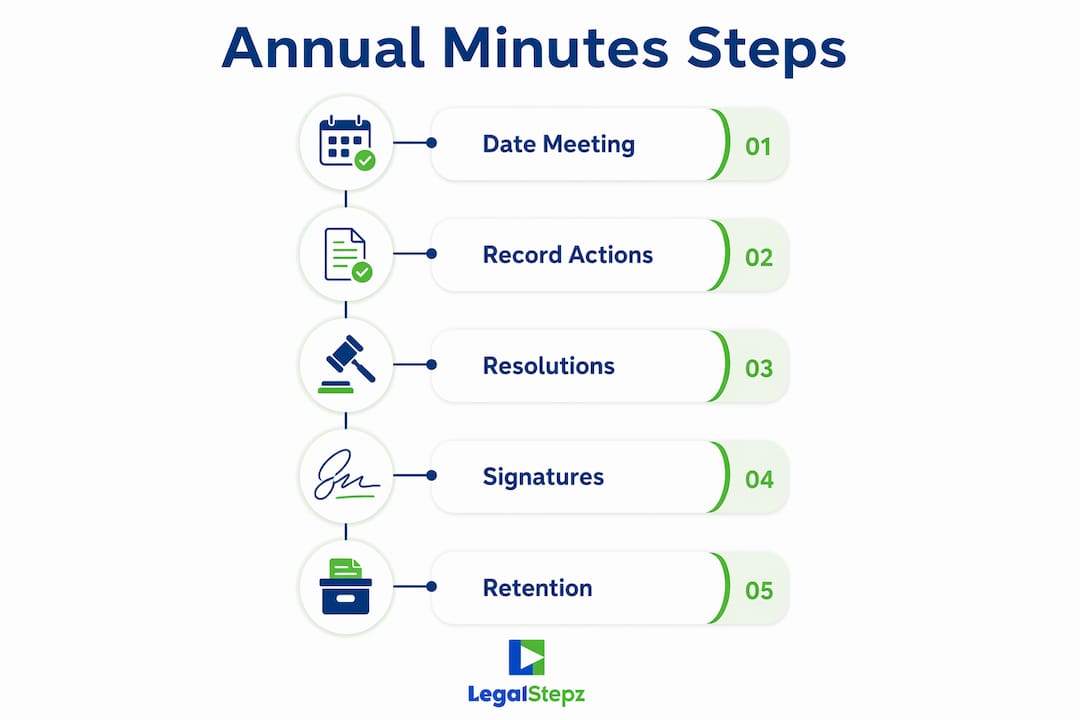 Annual Minutes Steps

Date Meeting 01

Record Actions 02

Resolutions 03

Signatures 04

Retention 05

LegalStepz