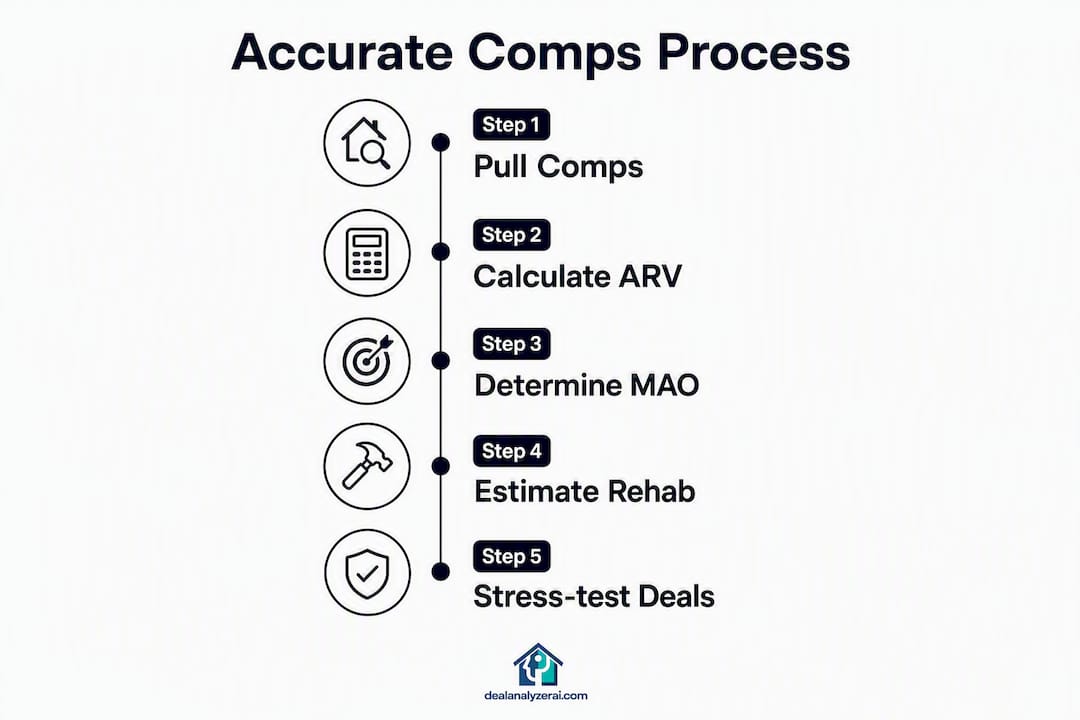 Accurate Comps Process

Step 1
Pull Comps

Step 2
Calculate ARV

Step 3
Determine MAO

Step 4
Estimate Rehab

Step 5
Stress-test Deals

dealanalyzerai.com