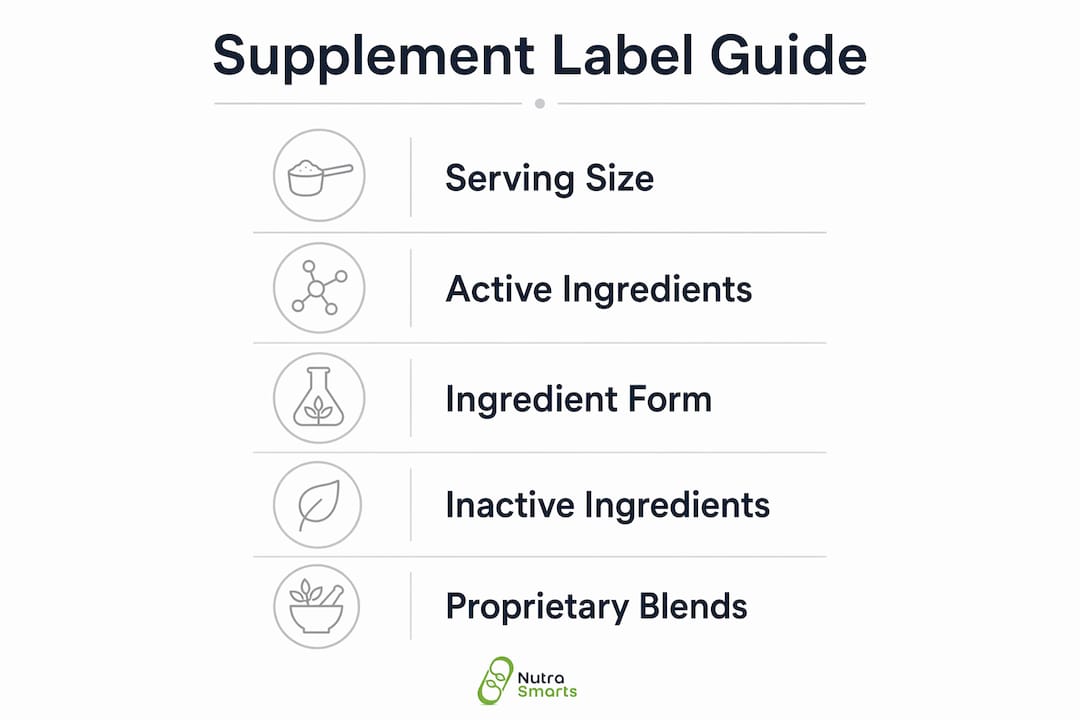 Supplement Label Guide

Serving Size

Active Ingredients

Ingredient Form

Inactive Ingredients

Proprietary Blends

Nutra Smarts