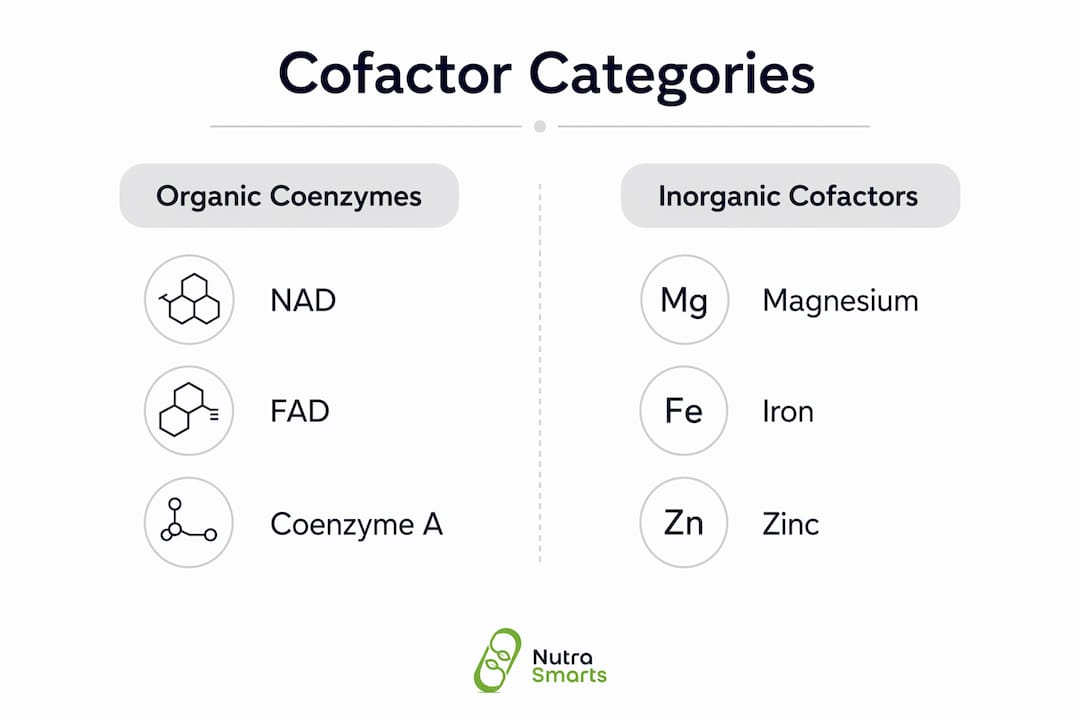 Cofactor Categories

Organic Coenzymes

NAD

FAD

Coenzyme A

Inorganic Cofactors

Mg Magnesium

Fe Iron

Zn Zinc

Nutra Smarts