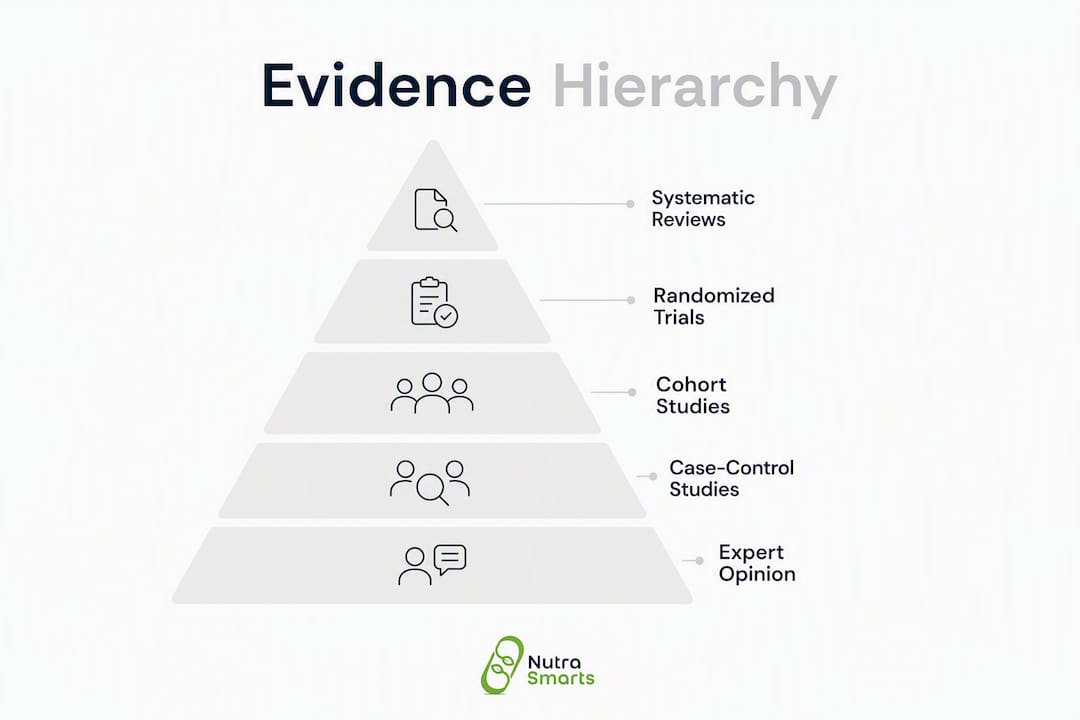 Evidence Hierarchy

Systematic Reviews

Randomized Trials

Cohort Studies

Case-Control Studies

Expert Opinion

Nutra Smarts