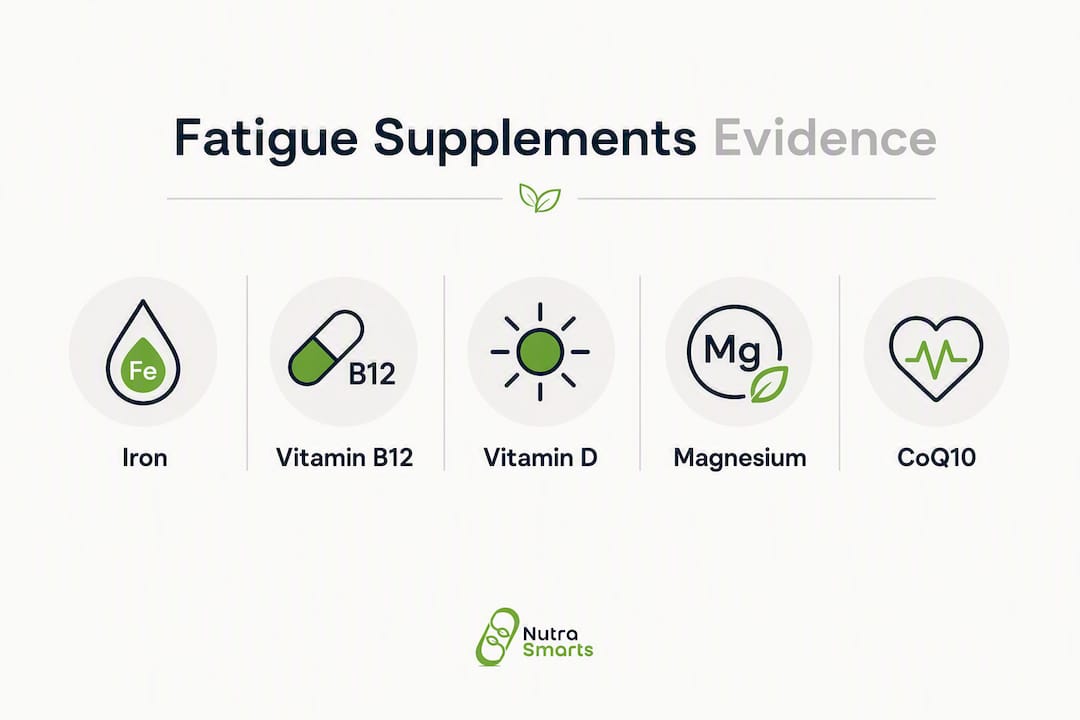 Fatigue Supplements Evidence

Fe
Iron

B12
Vitamin B12

Vitamin D

Mg
Magnesium

CoQ10

Nutra Smarts