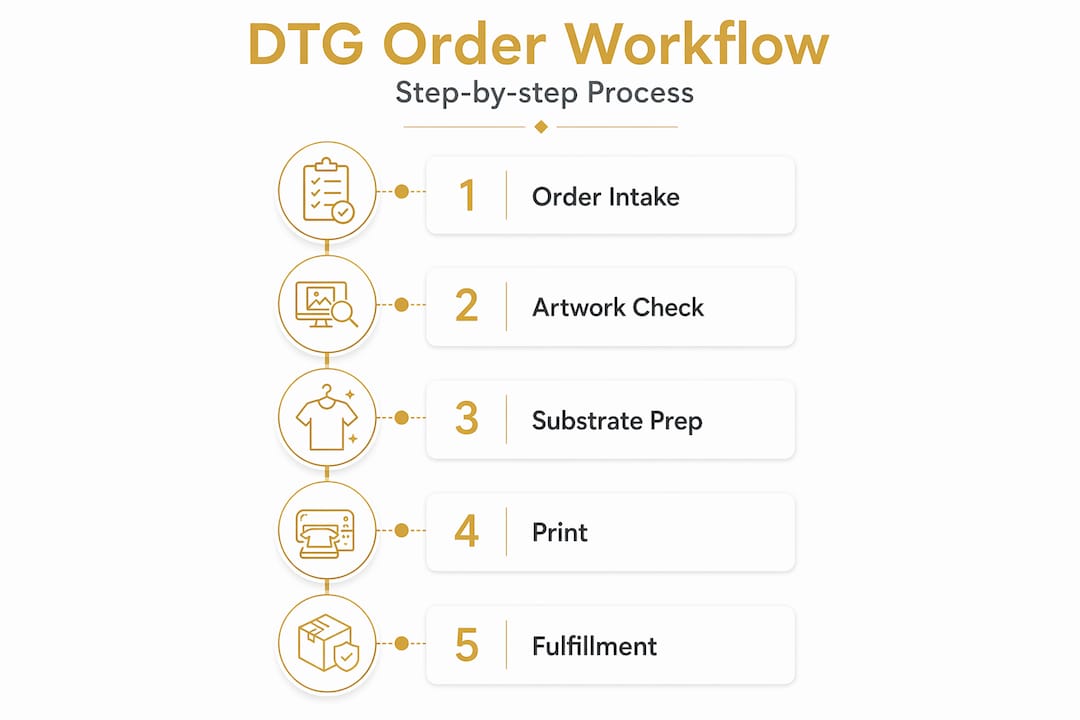 DTG Order Workflow

Step-by-step Process

1 Order Intake

2 Artwork Check

3 Substrate Prep

4 Print

5 Fulfillment