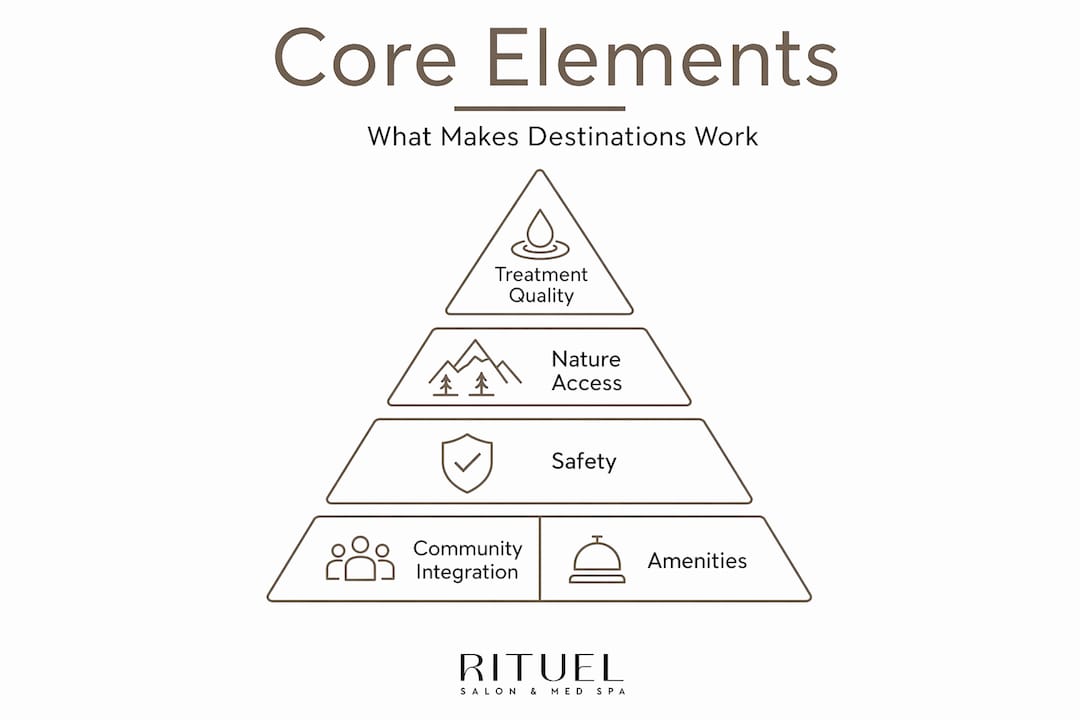 Core Elements

What Makes Destinations Work

Treatment Quality

Nature Access

Safety

Community Integration

Amenities

RITUEL
SALON & MED SPA