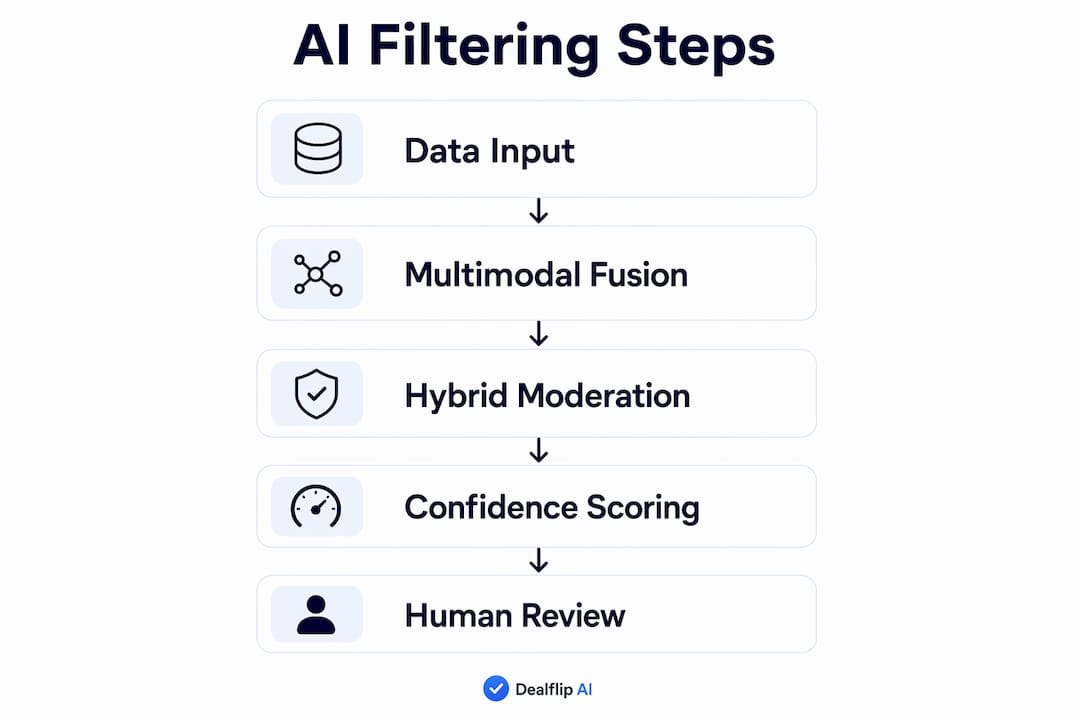 AI Filtering Steps

Data Input

Multimodal Fusion

Hybrid Moderation

Confidence Scoring

Human Review

Dealflip AI