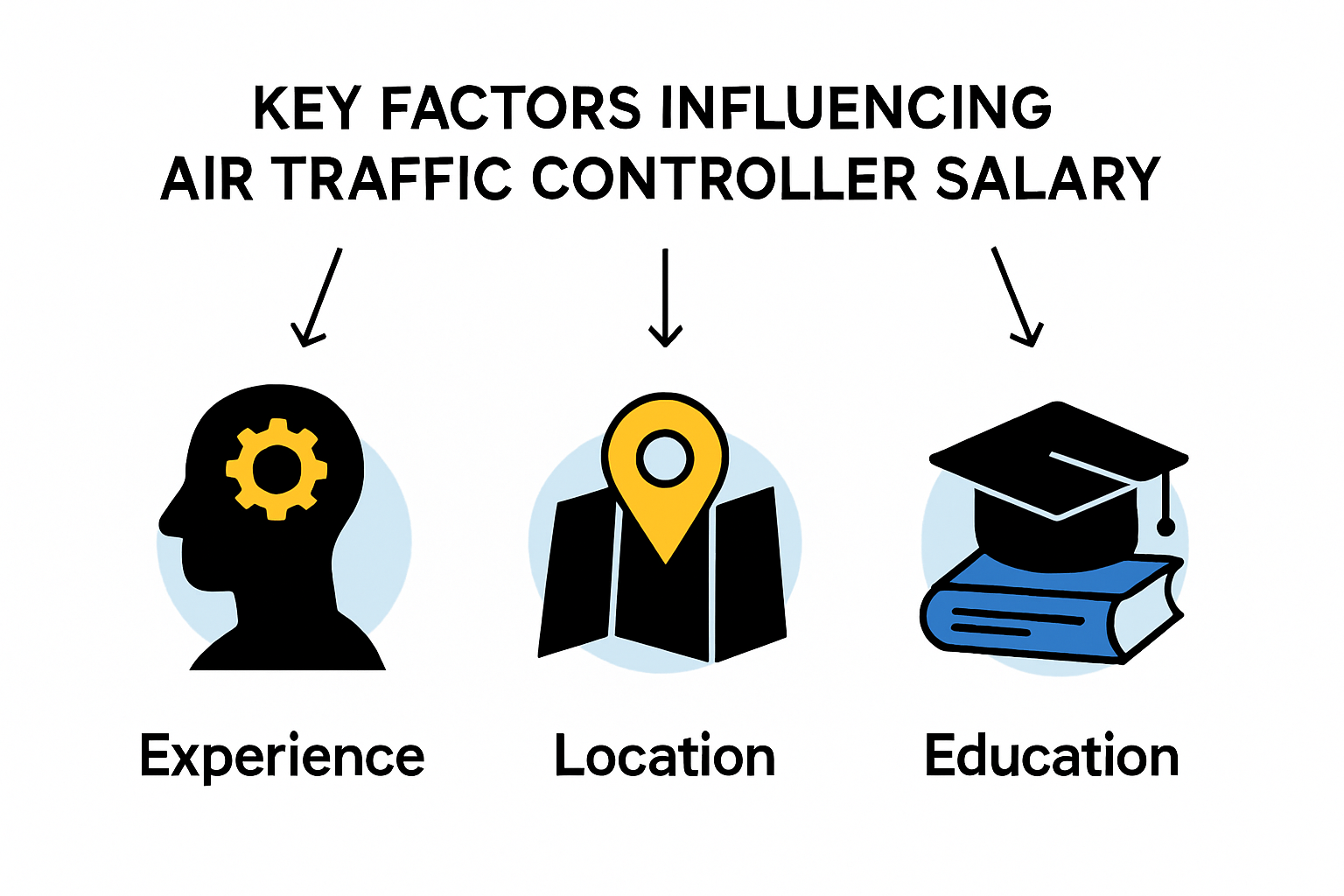 KEY FACTORS INFLUENCING AIR TRAFFIC CONTROLLER SALARY

Experience

Location

Education