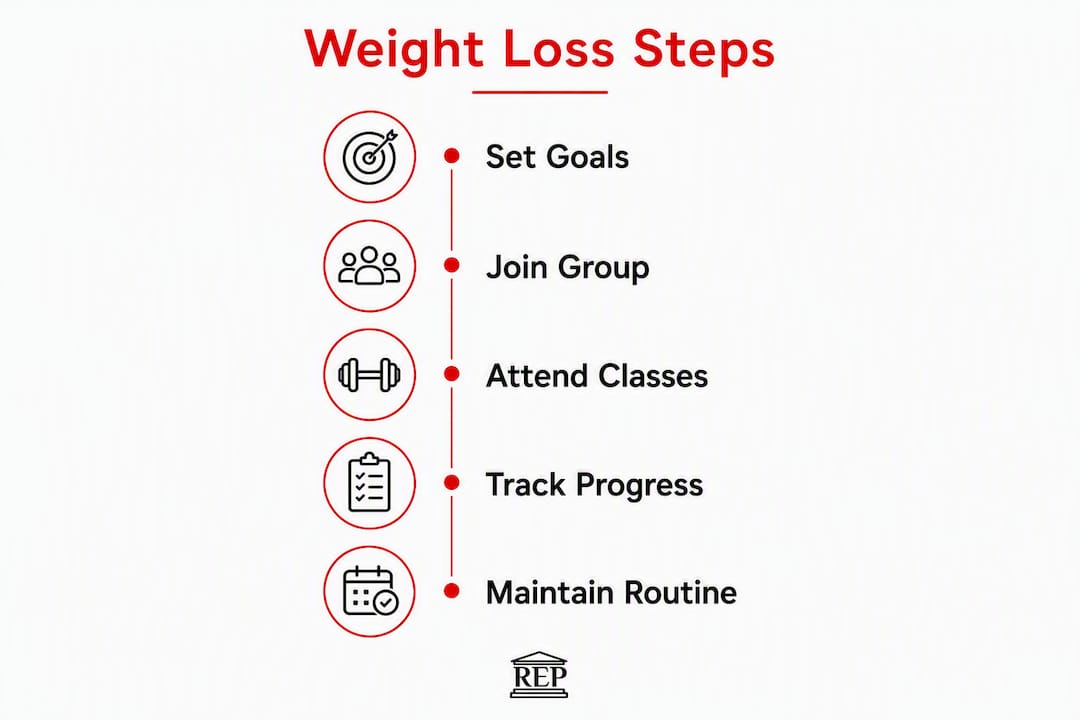 Weight Loss Steps

Set Goals

Join Group

Attend Classes

Track Progress

Maintain Routine

REP