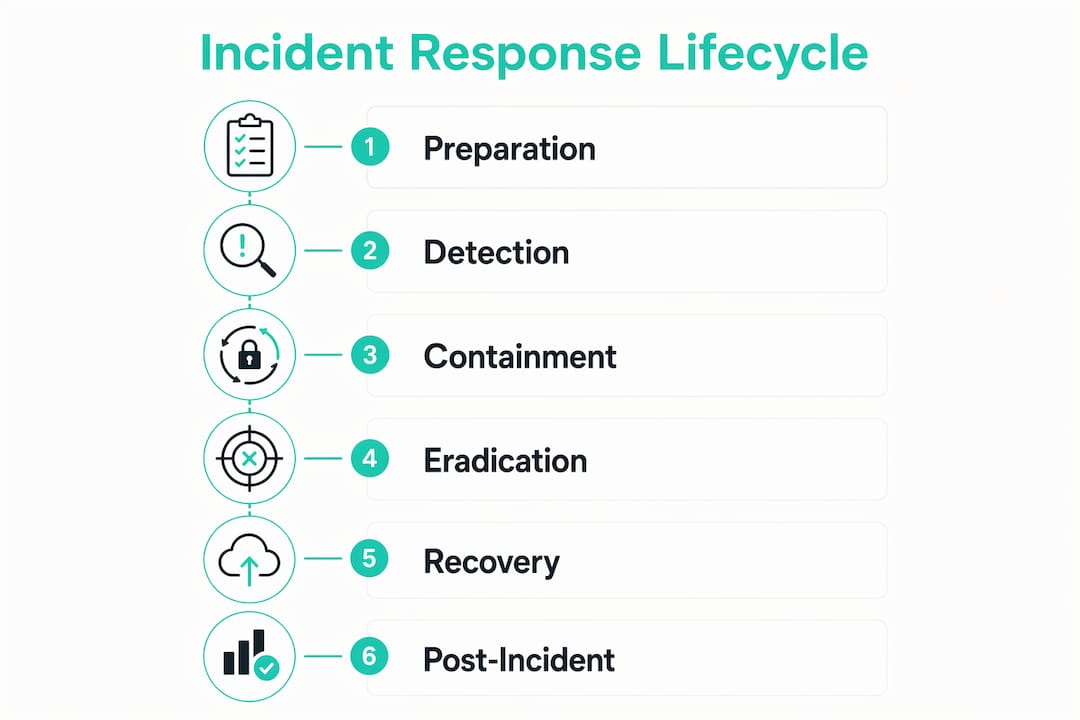 Incident Response Lifecycle

1 Preparation

2 Detection

3 Containment

4 Eradication

5 Recovery

6 Post-Incident