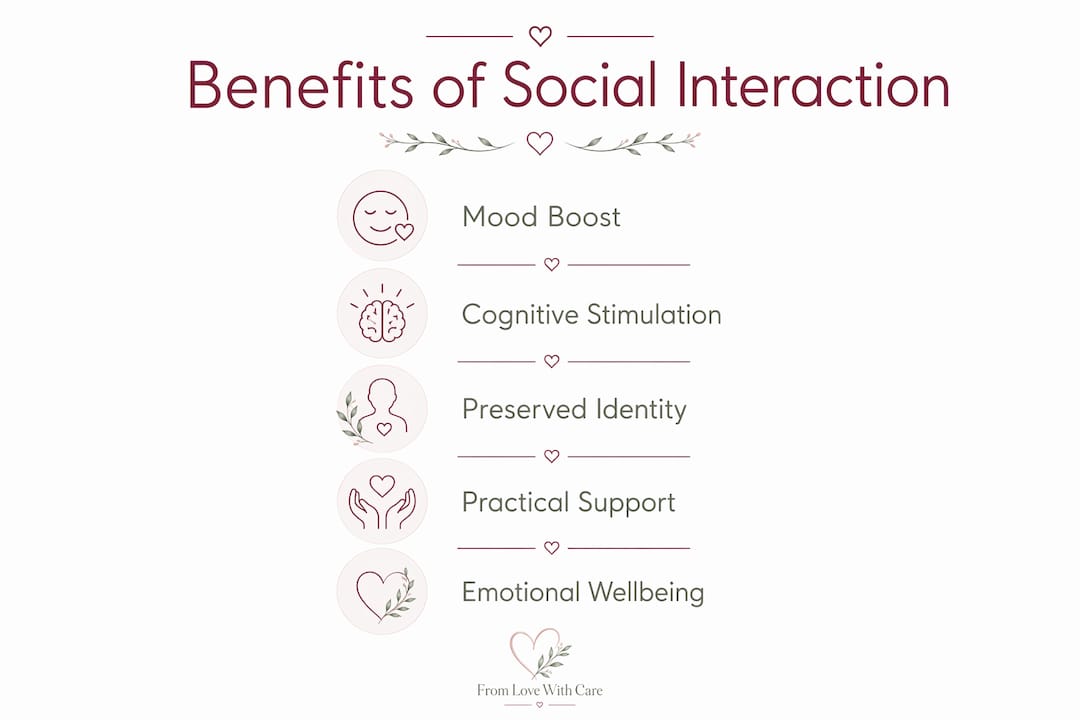 Benefits of Social Interaction

Mood Boost

Cognitive Stimulation

Preserved Identity

Practical Support

Emotional Wellbeing

From Love With Care