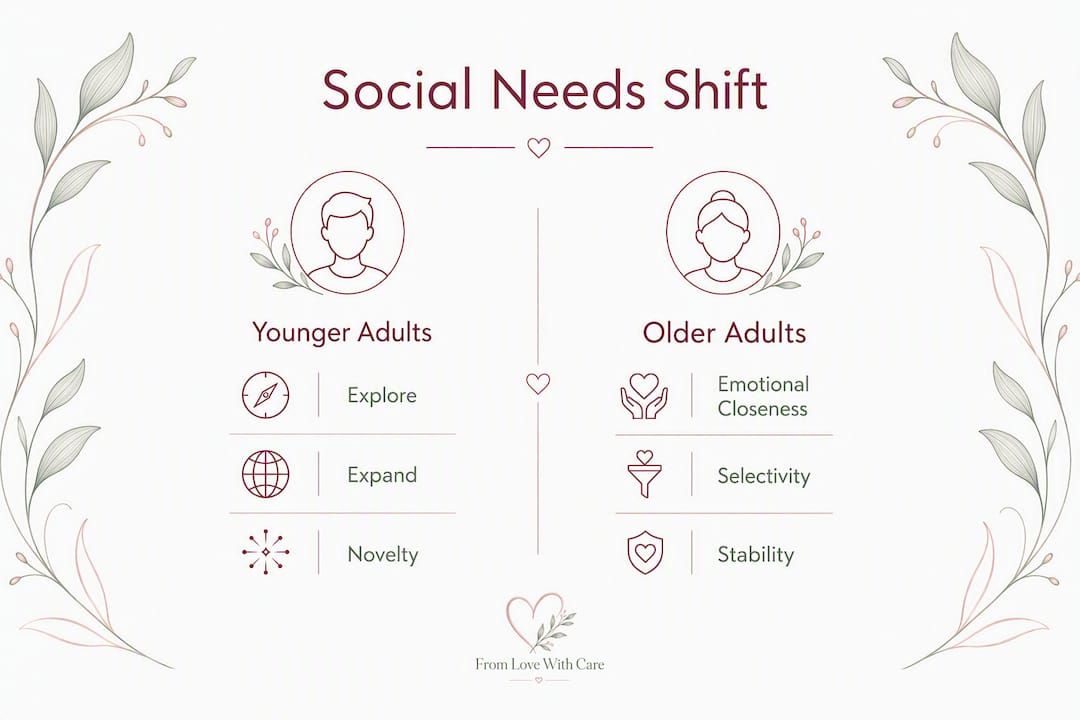 Social Needs Shift

Younger Adults

Explore

Expand

Novelty

Older Adults

Emotional Closeness

Selectivity

Stability

From Love With Care