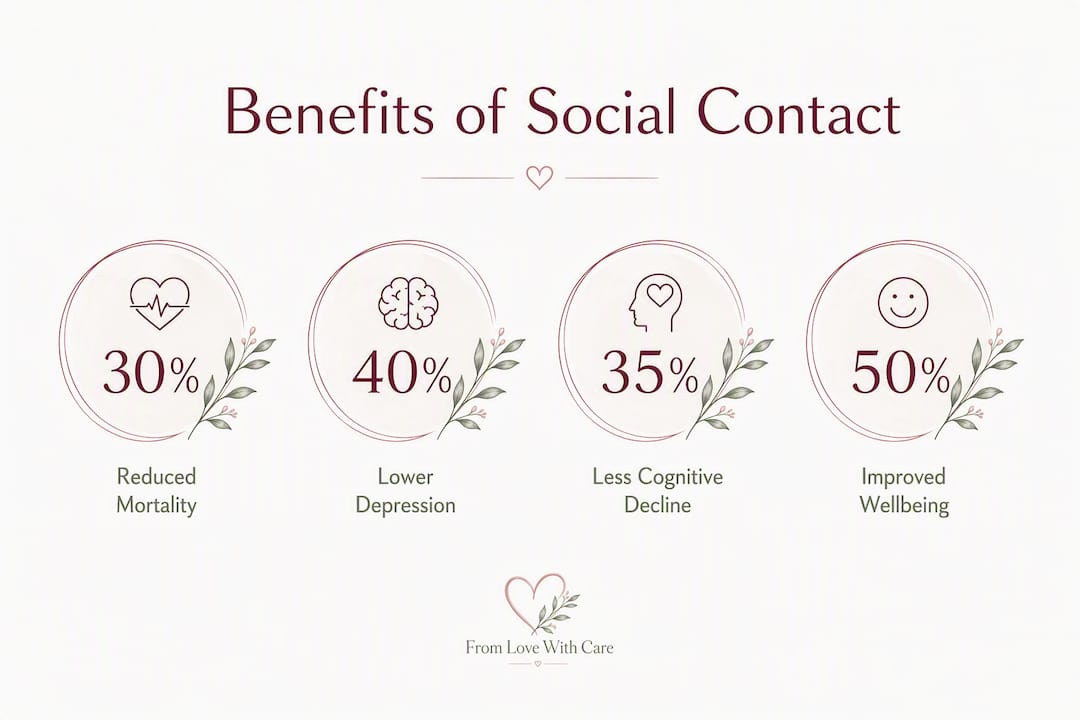 Benefits of Social Contact

30%

Reduced Mortality

40%

Lower Depression

35%

Less Cognitive Decline

50%

Improved Wellbeing

From Love With Care