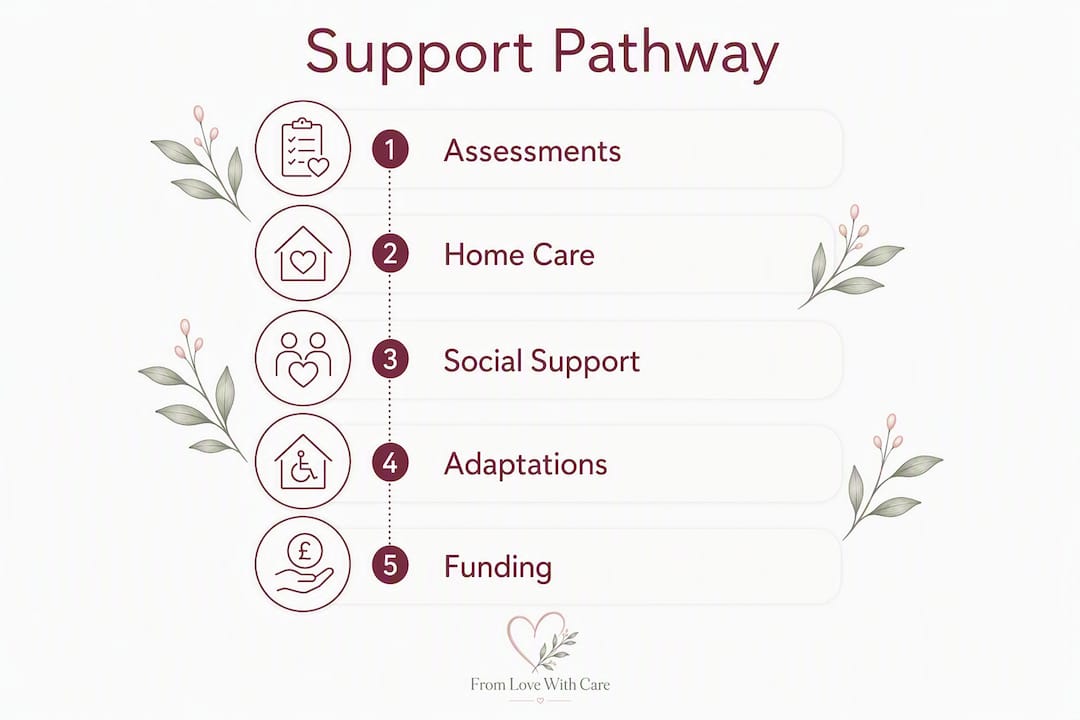 Support Pathway

1 Assessments

2 Home Care

3 Social Support

4 Adaptations

£

5 Funding

From Love With Care