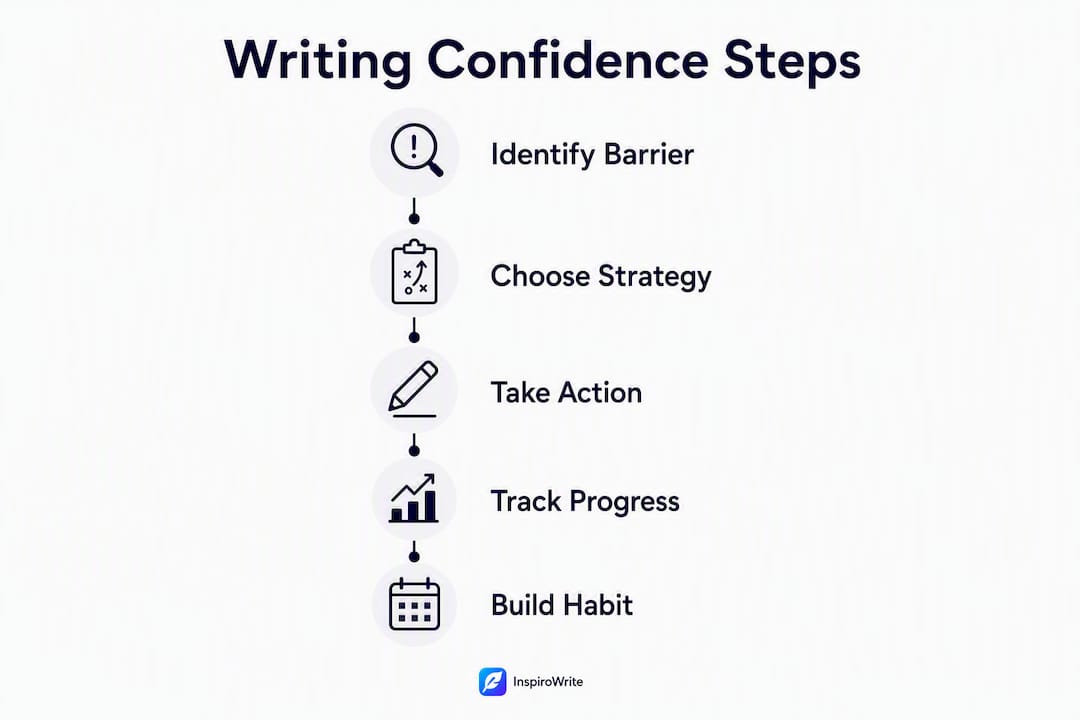 Writing Confidence Steps

Identify Barrier

Choose Strategy

Take Action

Track Progress

Build Habit

InspiroWrite