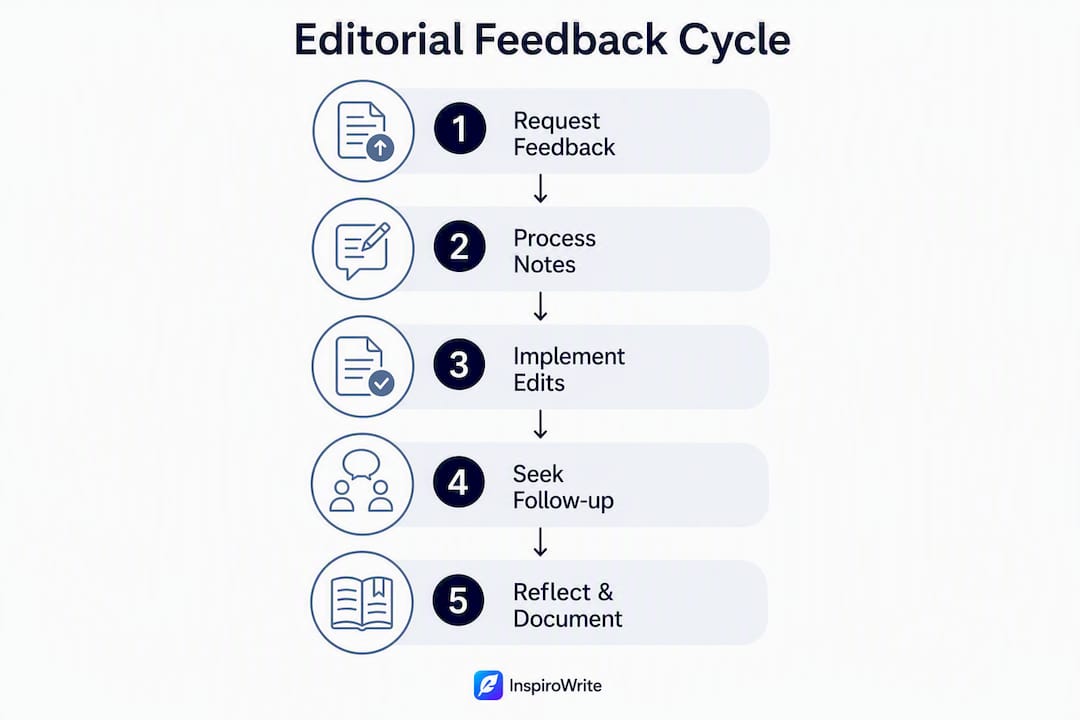 Editorial Feedback Cycle

1 Request Feedback

2 Process Notes

3 Implement Edits

4 Seek Follow-up

5 Reflect & Document

InspiroWrite