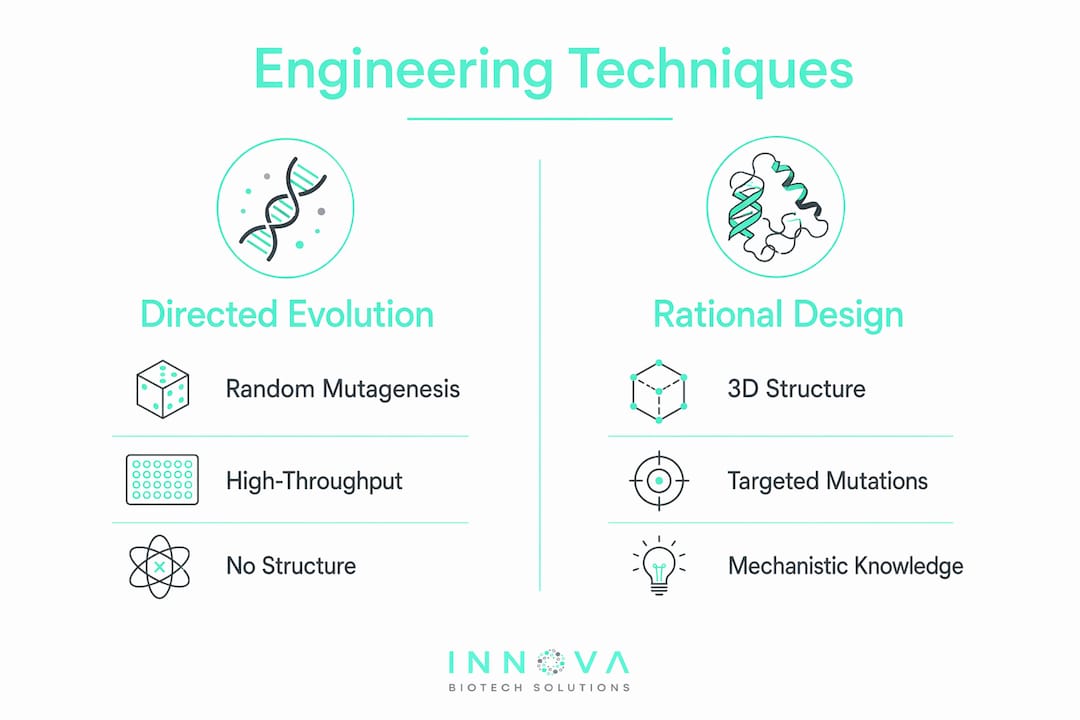 Engineering Techniques

Directed Evolution

Random Mutagenesis

High-Throughput

No Structure

Rational Design

3D Structure

Targeted Mutations

Mechanistic Knowledge

INNOVA
BIOTECH SOLUTIONS