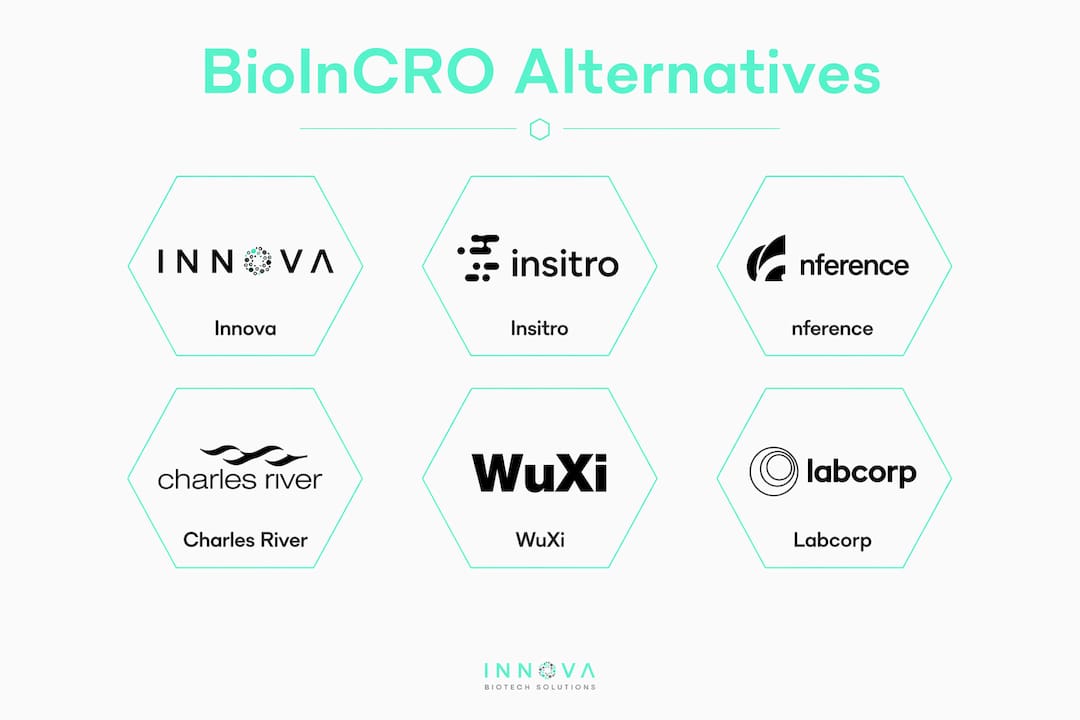 BioInCRO Alternatives

INNOVA

Innova

insitro

Insitro

nference

nference

charles river

Charles River

WuXi

WuXi

labcorp

Labcorp

INNOVA
BIOTECH SOLUTIONS