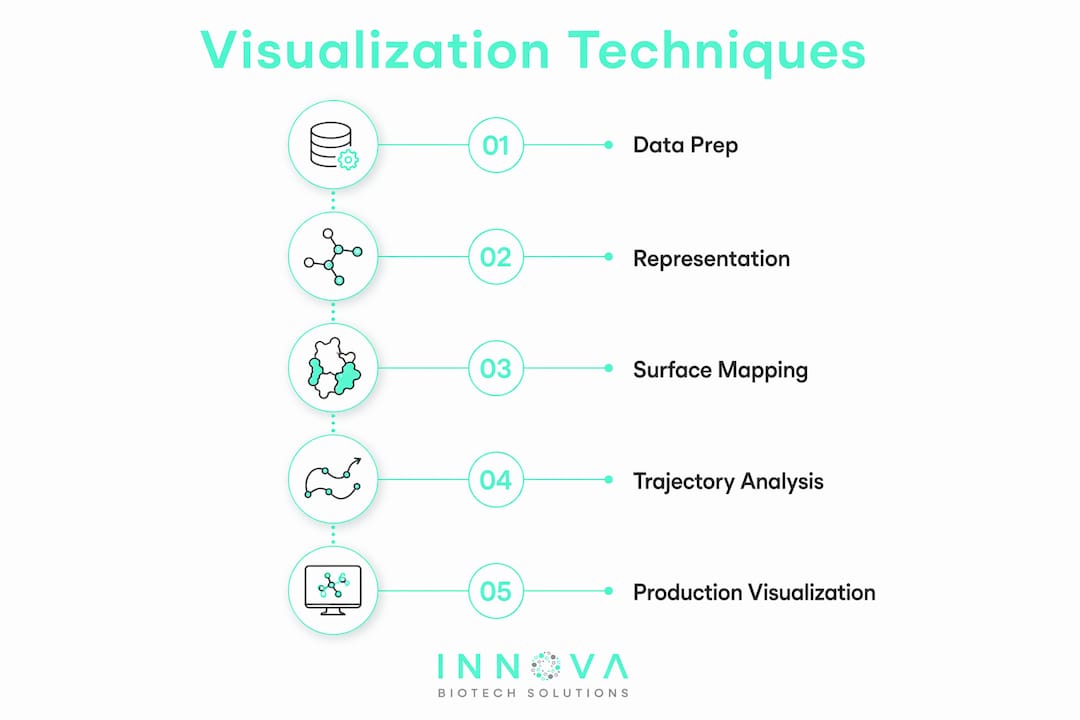 Visualization Techniques

01 Data Prep

02 Representation

03 Surface Mapping

04 Trajectory Analysis

05 Production Visualization

INNOVA
BIOTECH SOLUTIONS