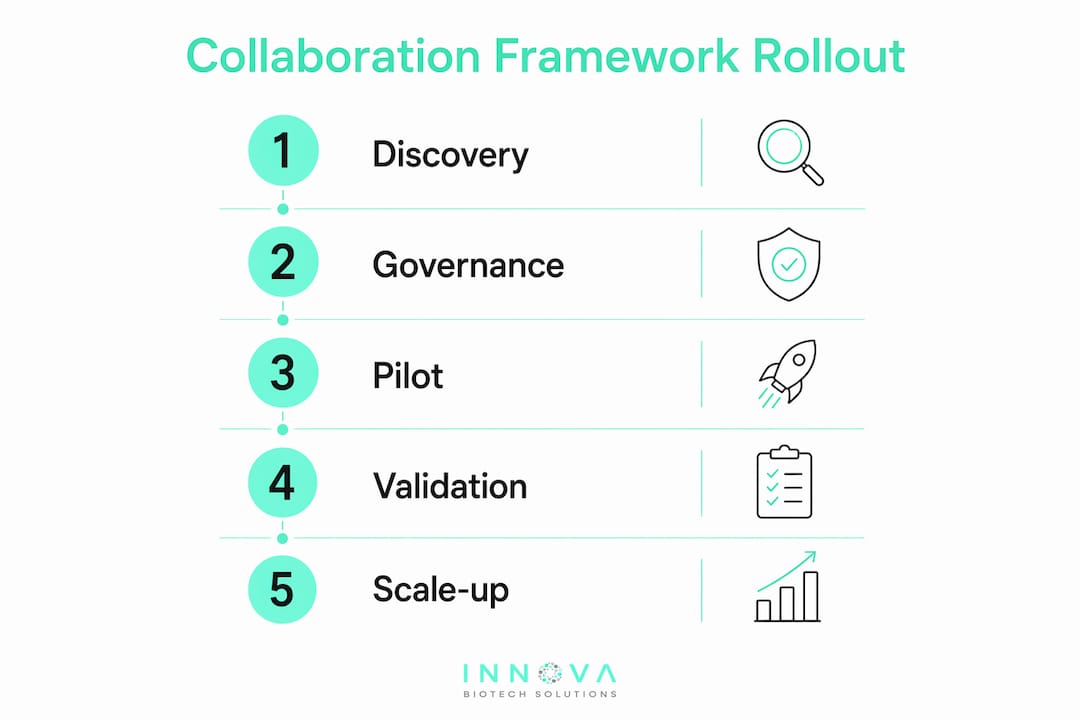 Collaboration Framework Rollout

1 Discovery

2 Governance

3 Pilot

4 Validation

5 Scale-up

INNOVA
BIOTECH SOLUTIONS