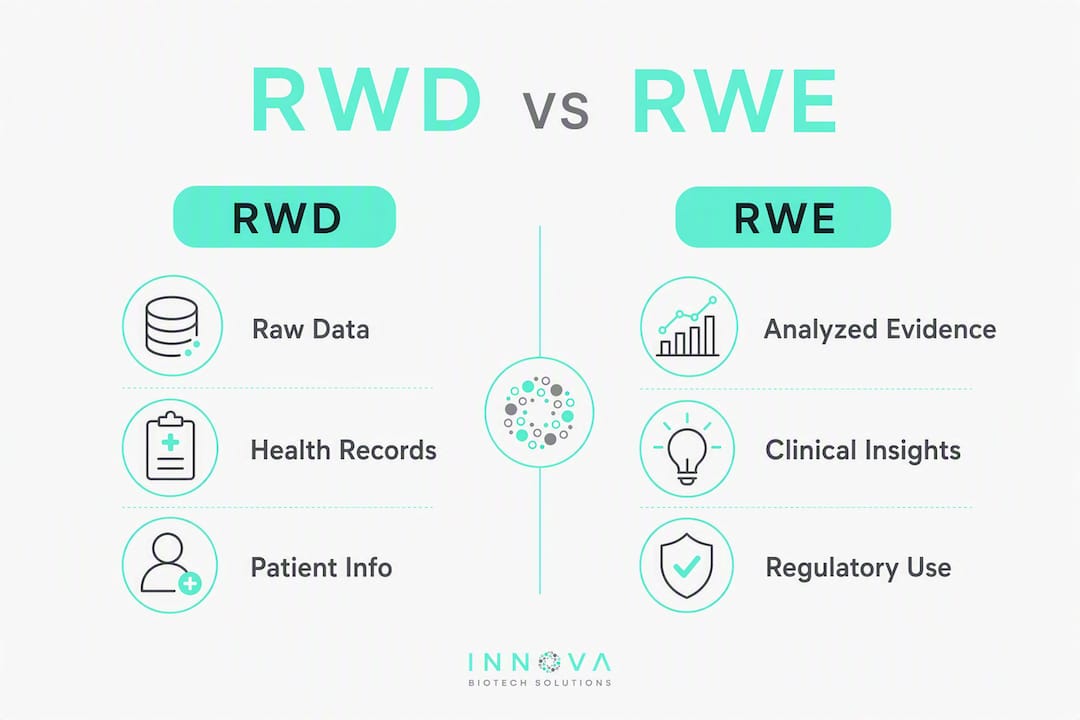 RWD vs RWE

RWD

Raw Data

Health Records

Patient Info

RWE

Analyzed Evidence

Clinical Insights

Regulatory Use

INNOVA
BIOTECH SOLUTIONS