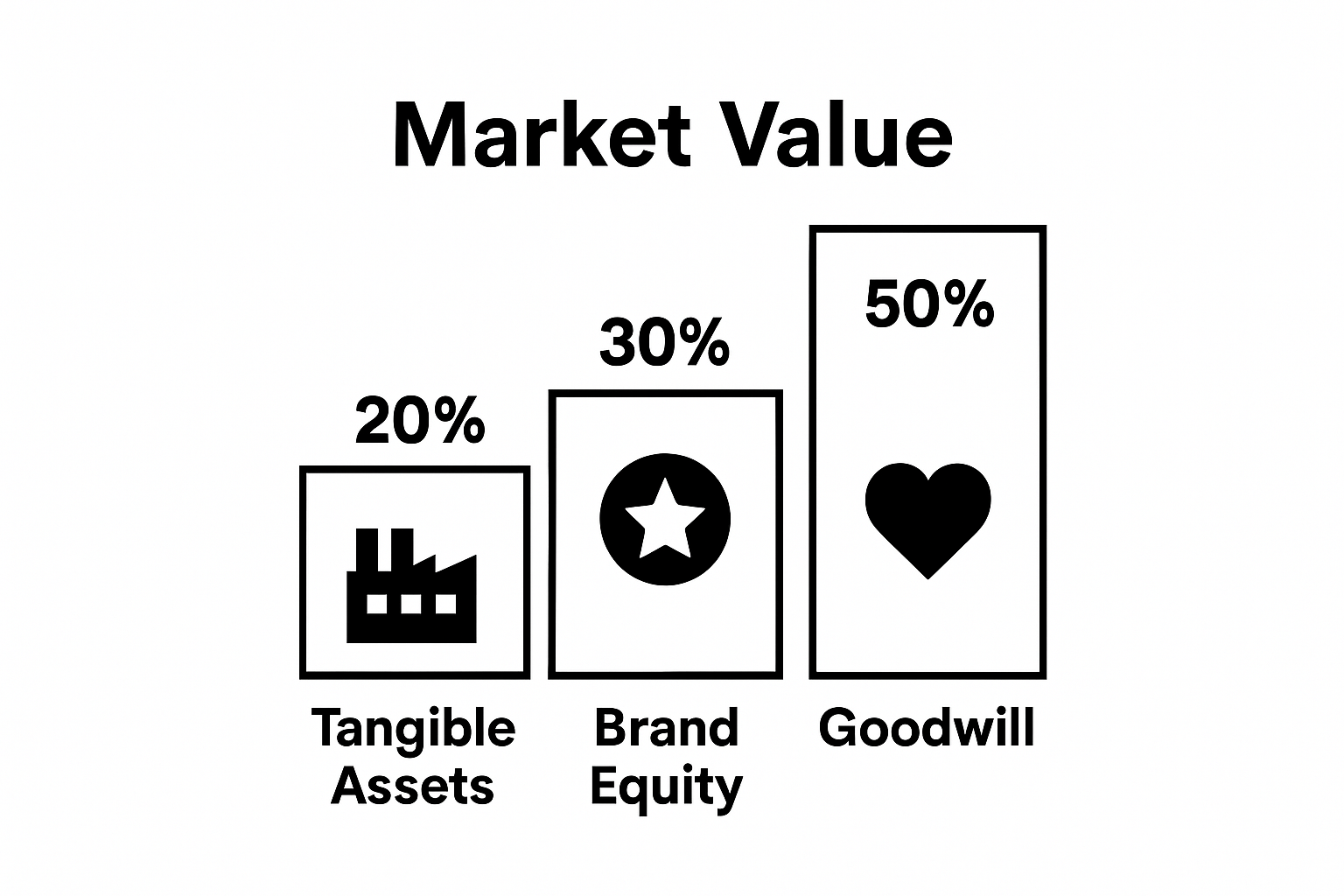 Market Value

20%

30%

50%

Tangible Assets

Brand Equity

Goodwill