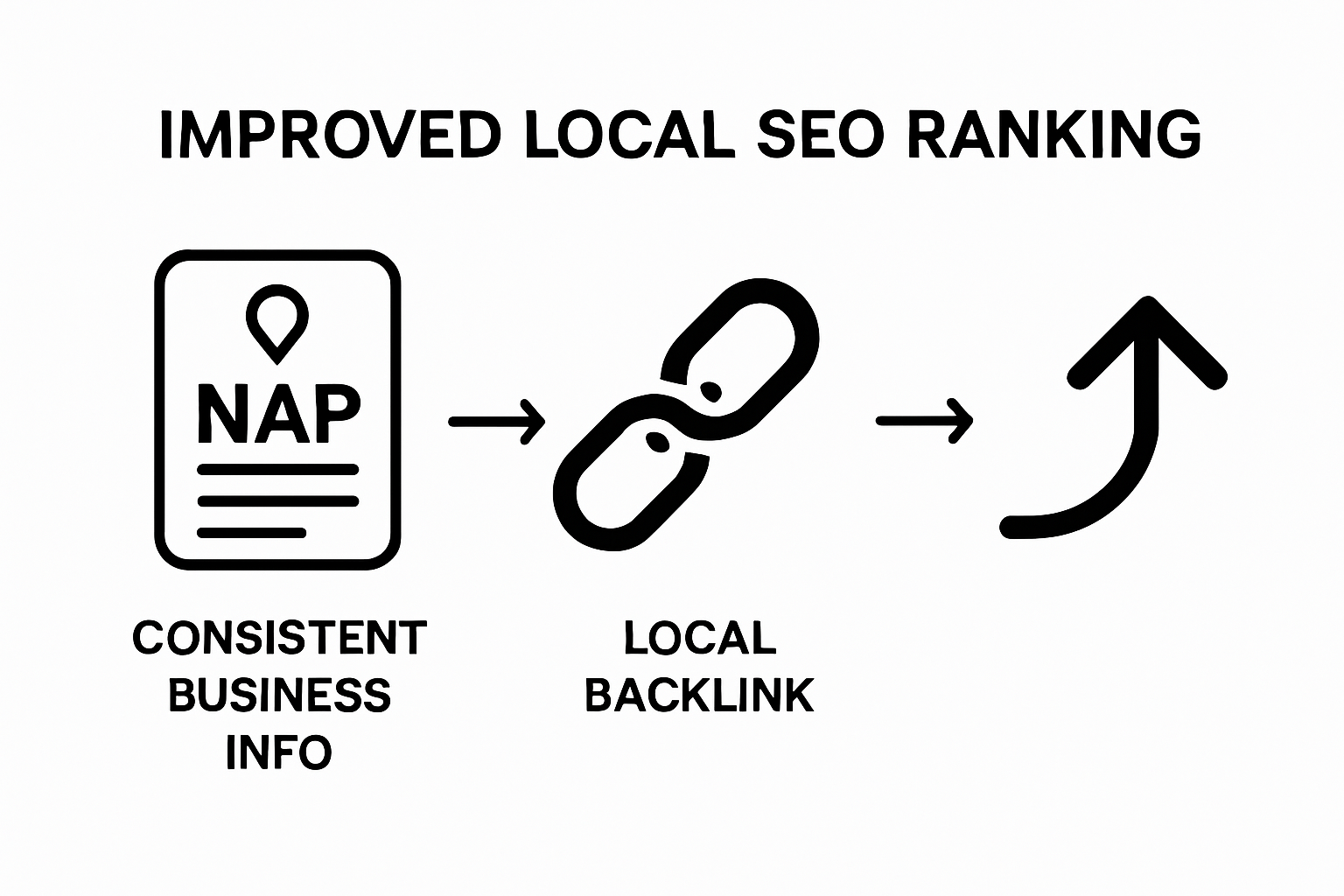 IMPROVED LOCAL SEO RANKING

NAP

CONSISTENT BUSINESS INFO

LOCAL BACKLINK