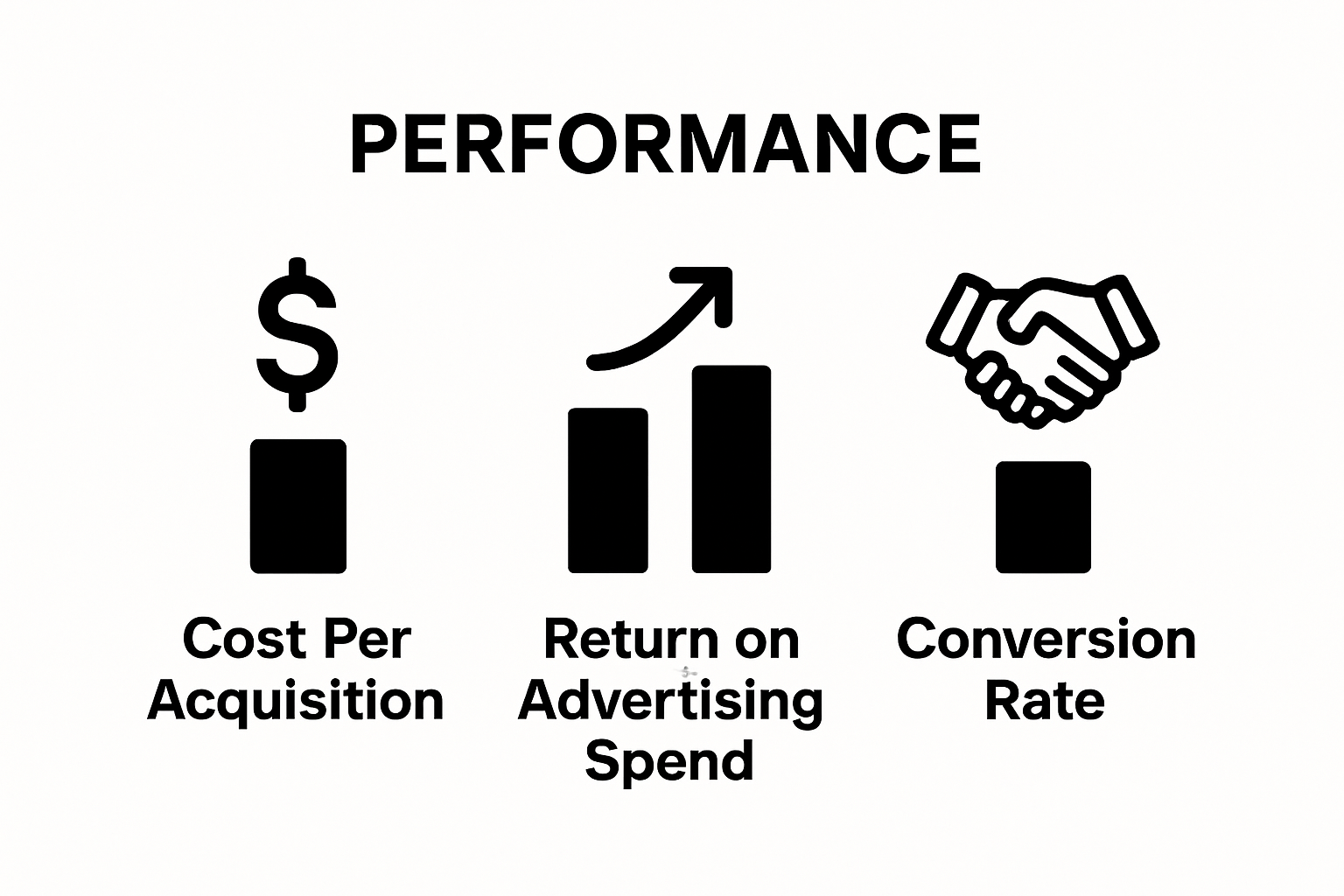 PERFORMANCE

$

Cost Per Acquisition

Return on Advertising Spend

Conversion Rate