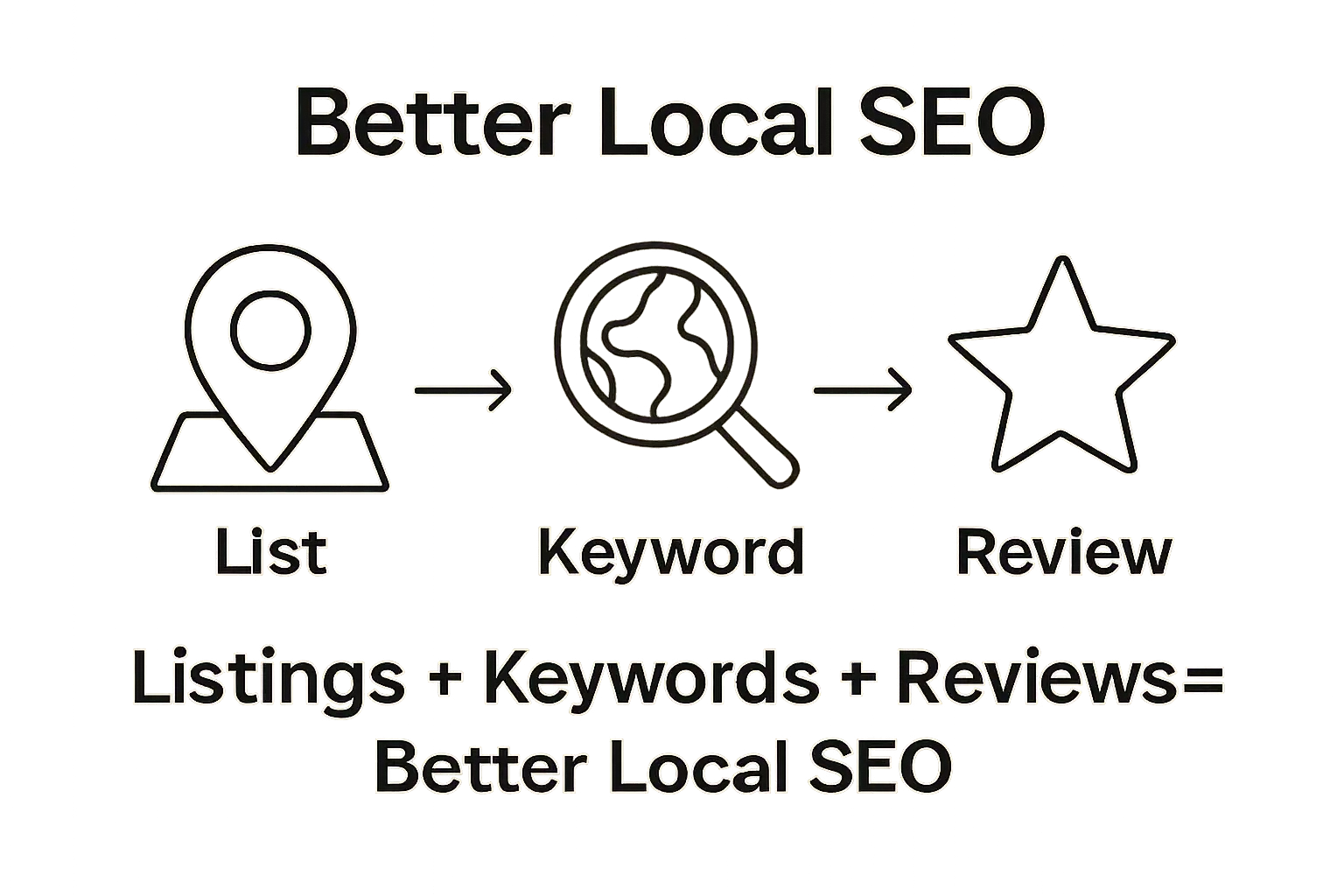 Better Local SEO

List

Keyword

Review

Listings + Keywords + Reviews= Better Local SEO