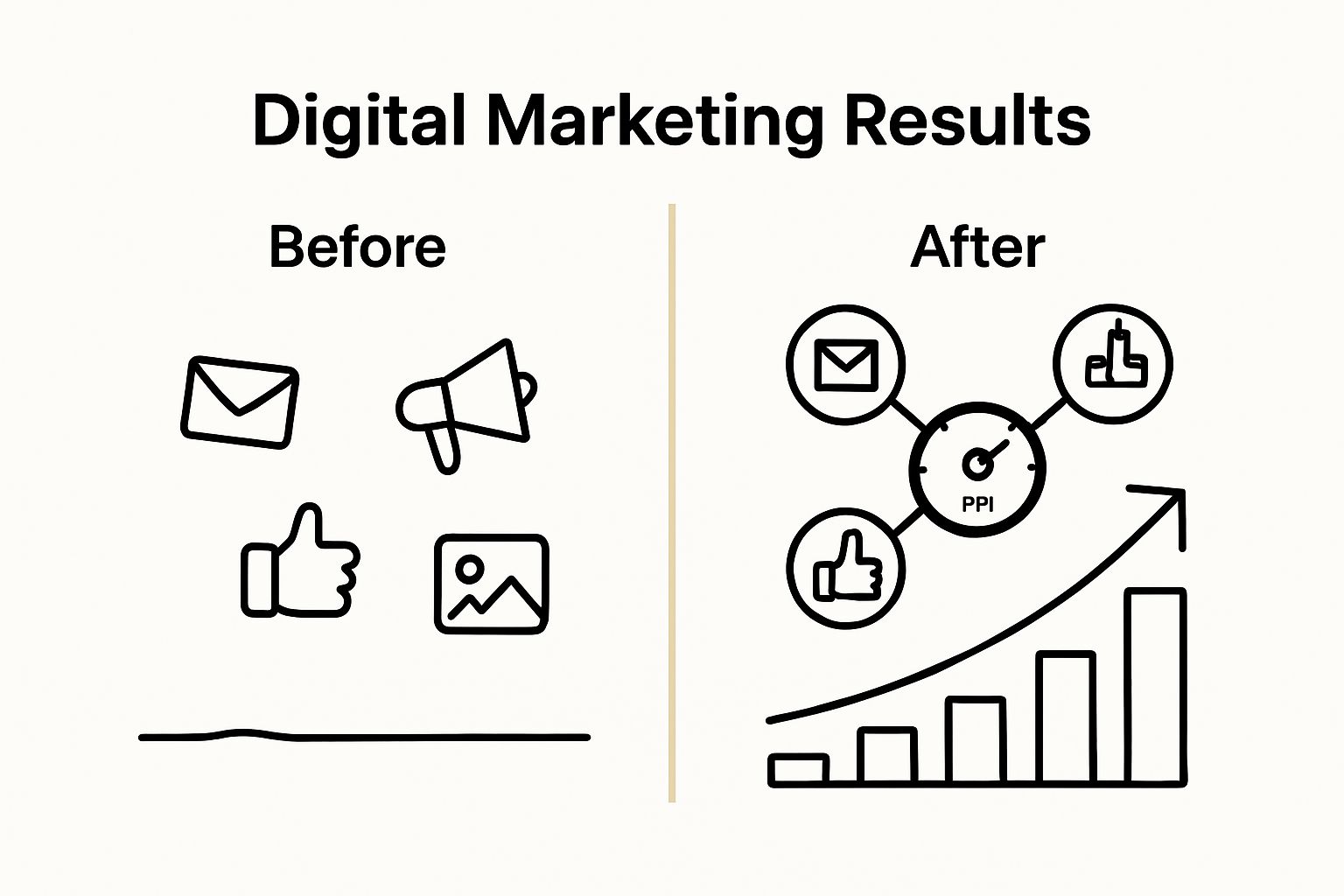 Digital Marketing Results

Before

After

PPI