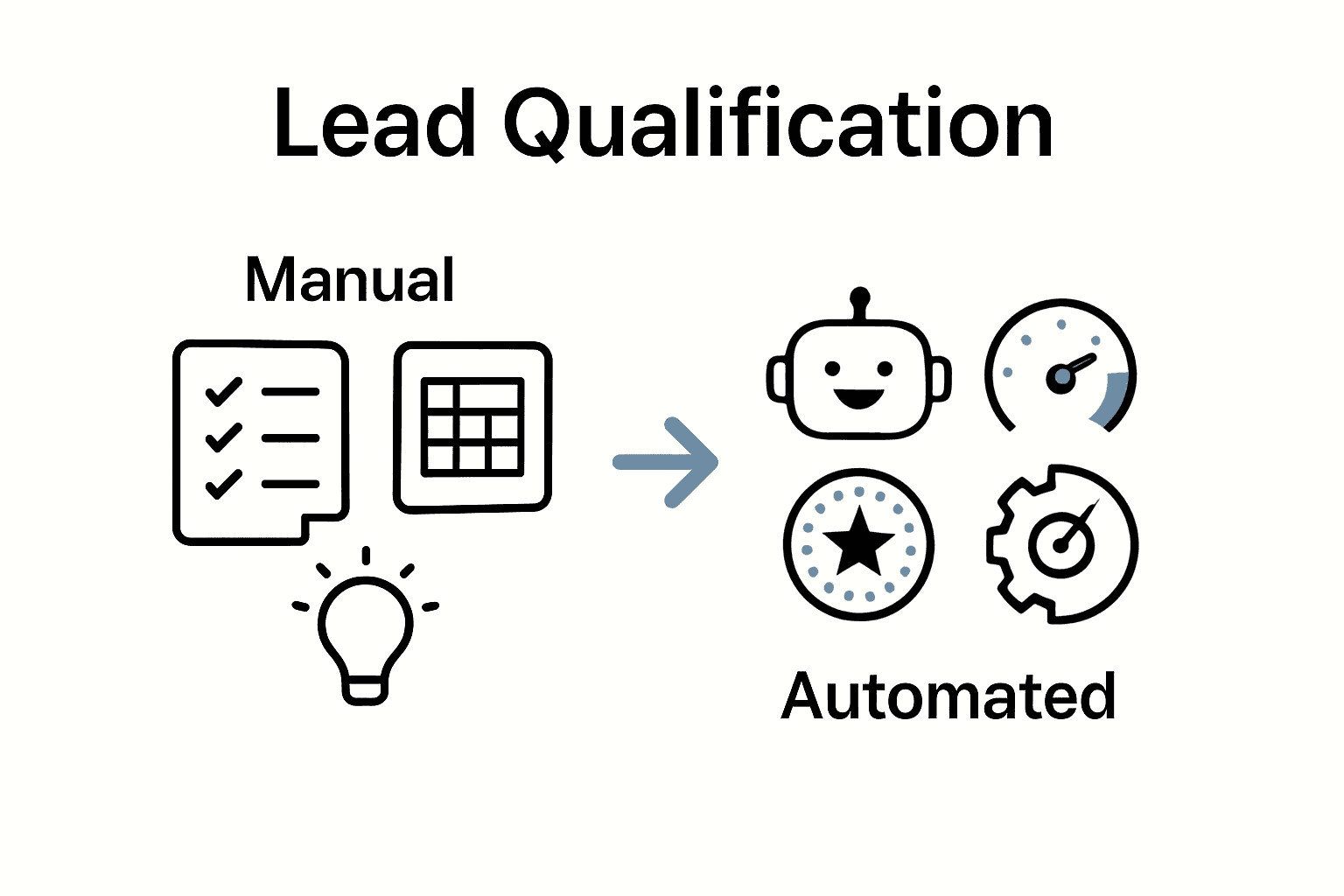 Lead Qualification

Manual

Automated