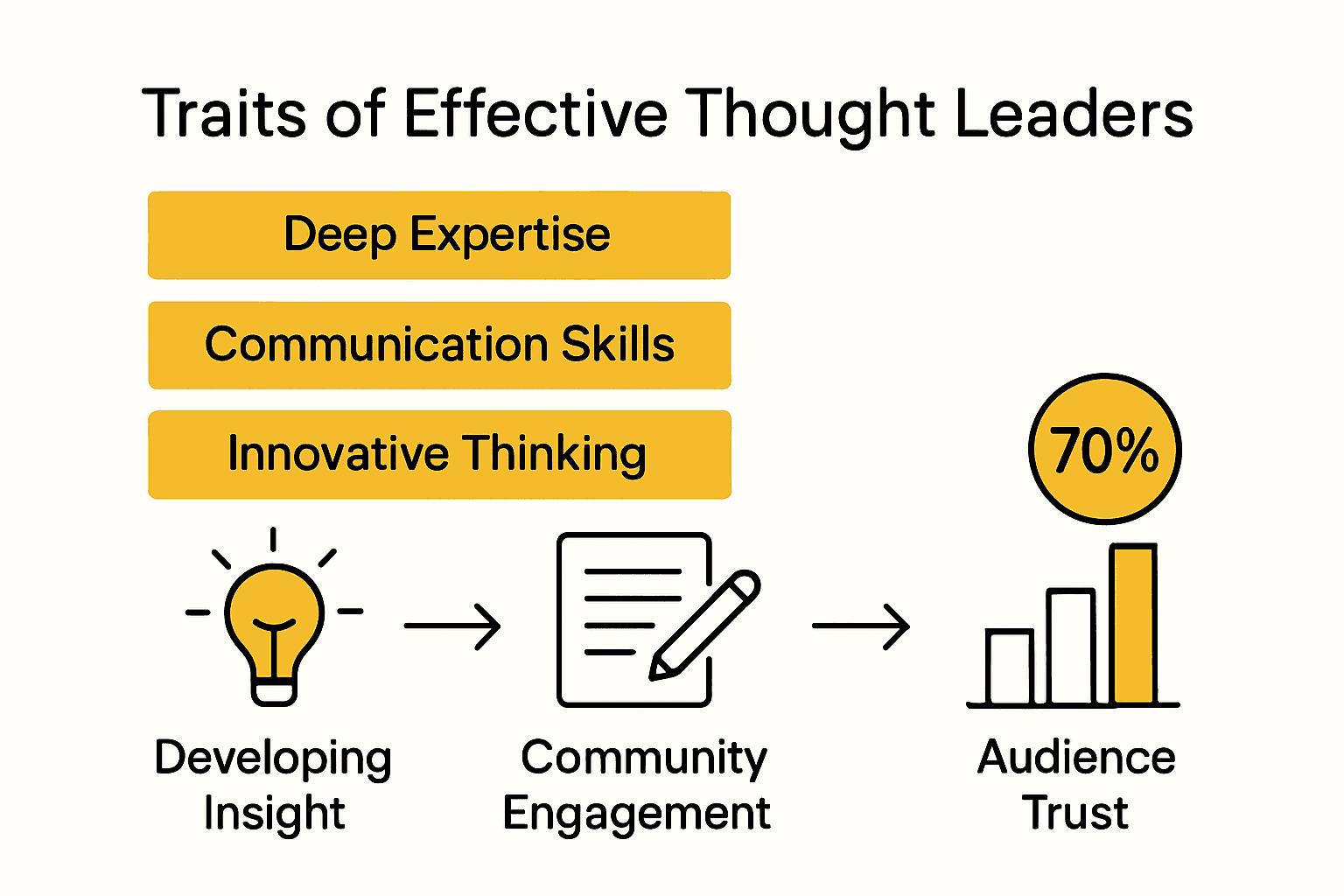 Traits of Effective Thought Leaders

Deep Expertise

Communication Skills

Innovative Thinking

70%

Developing Insight

Community Engagement

Audience Trust