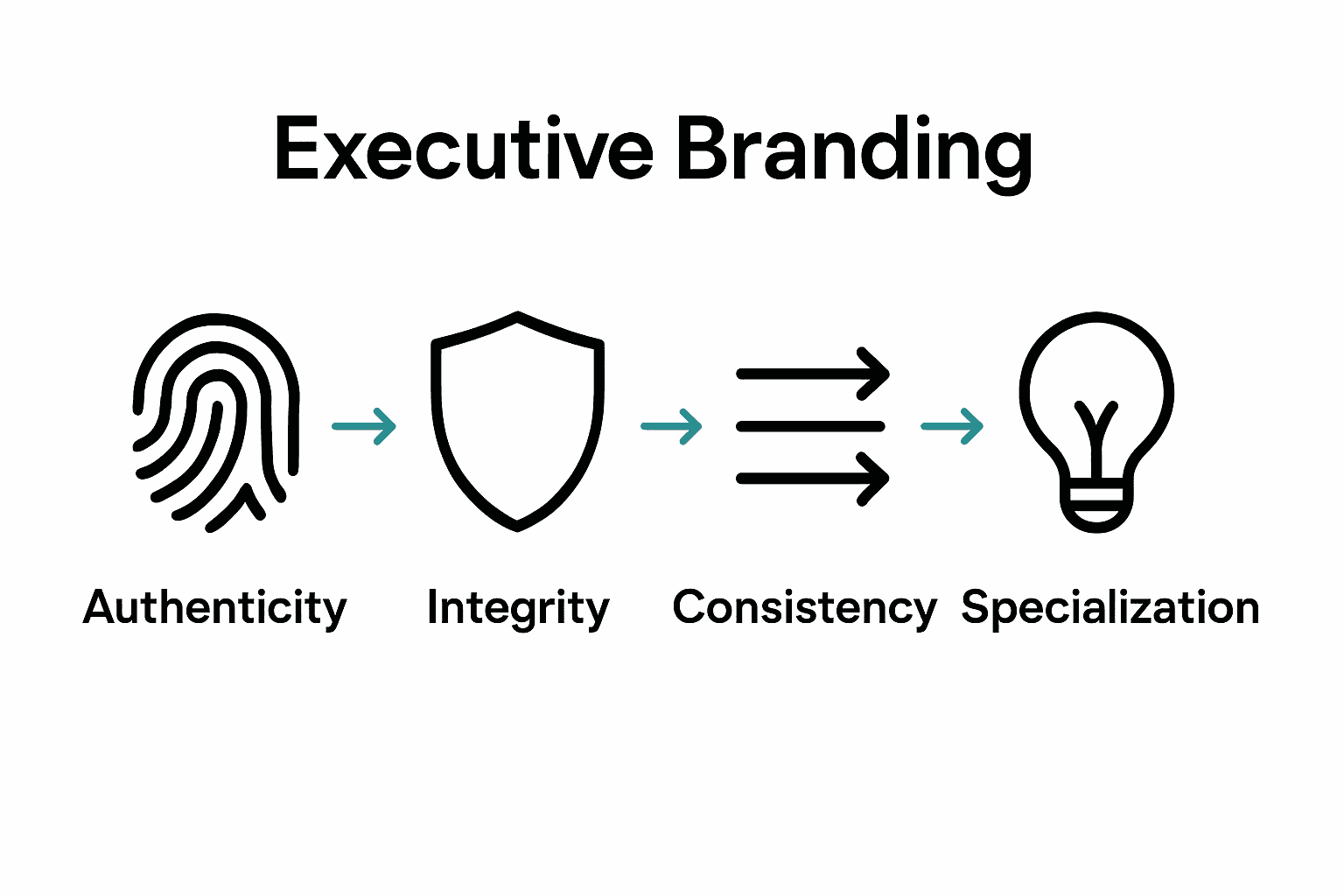 Executive Branding

Authenticity

Integrity

Consistency

Specialization