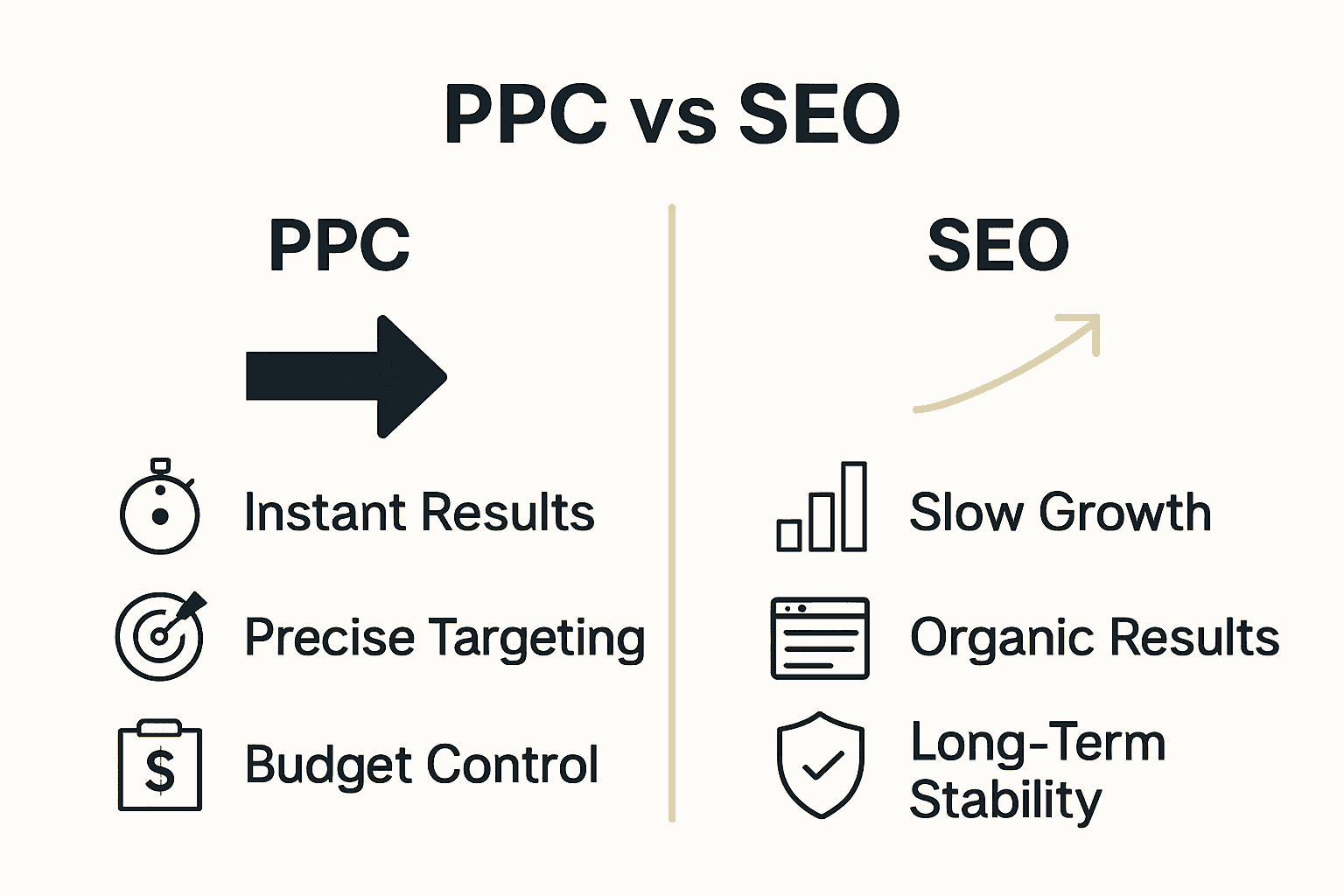 PPC vs SEO

PPC

Instant Results

Precise Targeting

$

Budget Control

SEO

Slow Growth

Organic Results

Long-Term Stability