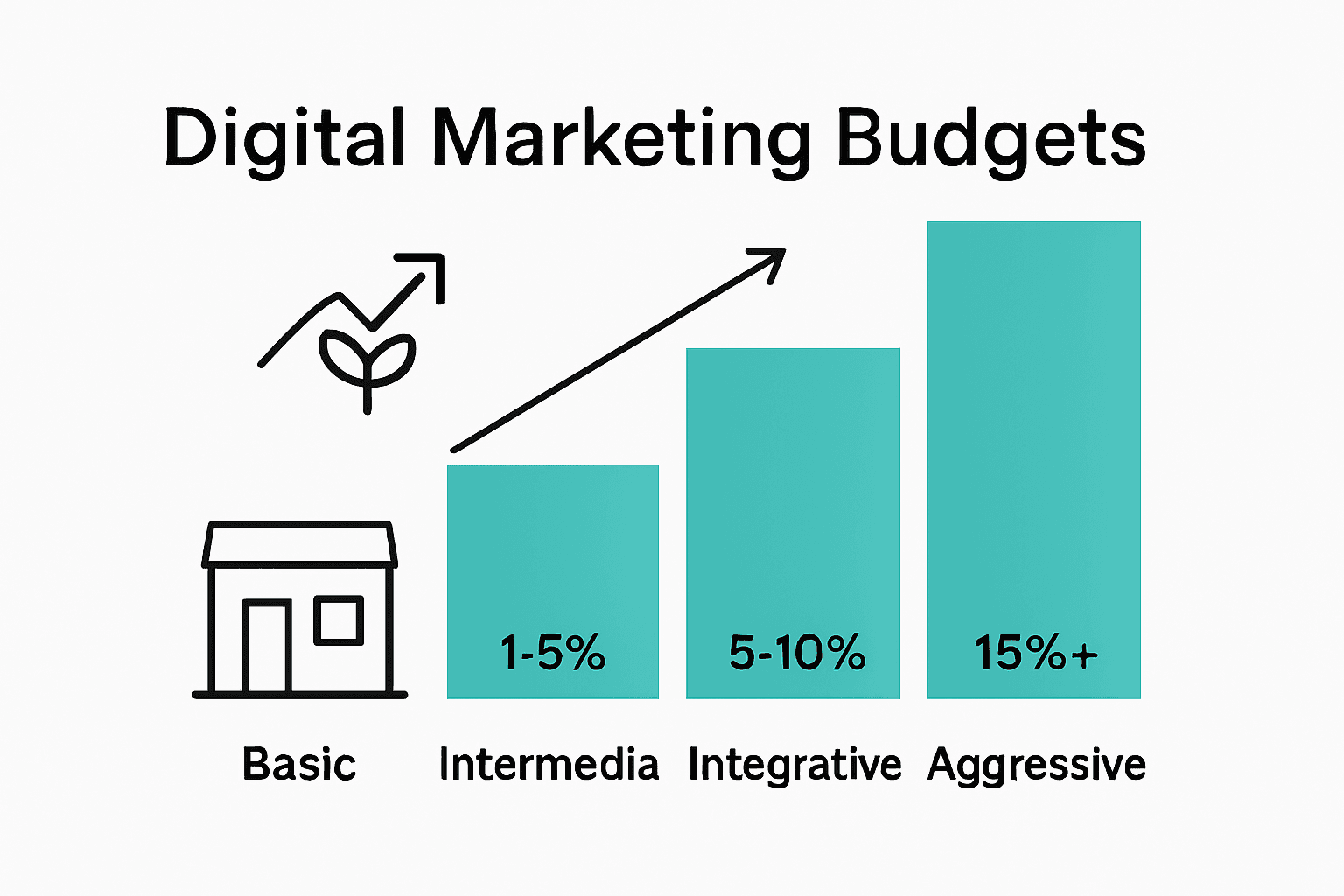 Digital Marketing Budgets

1-5%

5-10%

15%+

Basic

Intermedia

Integrative

Aggressive